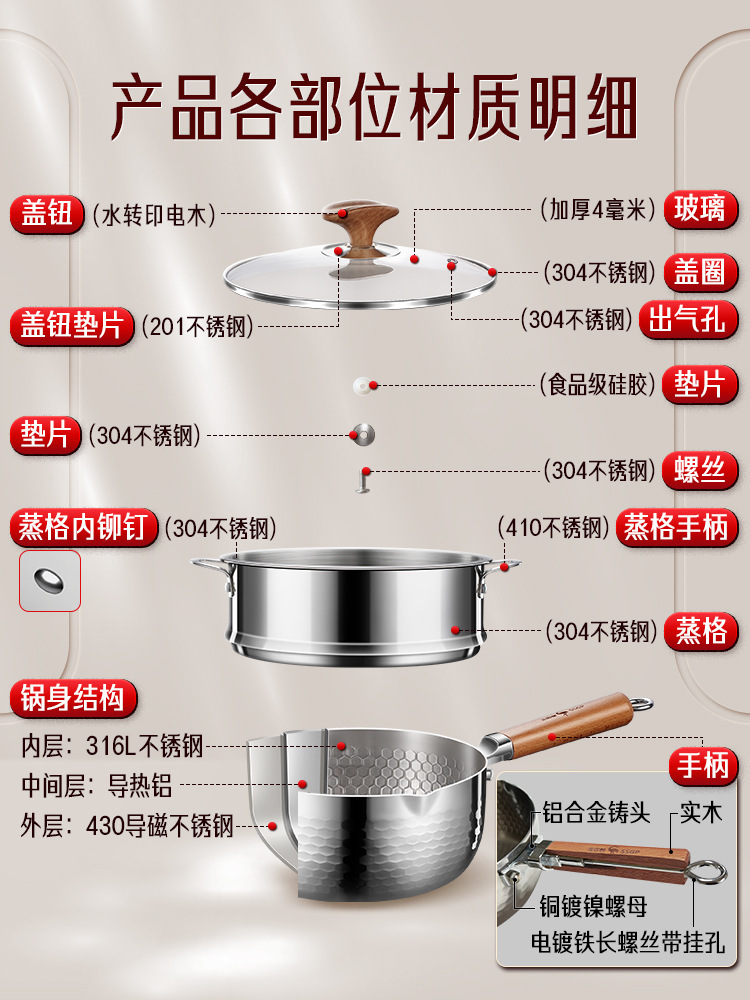 产品各部位材质明细

盖钮 (水转印电木)

(加厚4毫米) 玻璃

(304不锈钢) 盖圈

盖钮垫片 (201不锈钢)

(304不锈钢) 出气孔

(食品级硅胶) 垫片

垫片 (304不锈钢)

(304不锈钢) 螺丝

蒸格内铆钉 (304不锈钢)

(410不锈钢) 蒸格手柄

(304不锈钢) 蒸格

锅身结构

内层: 316L不锈钢

中间层: 导热铝

外层: 430导磁不锈钢

手柄

铝合金铸头

实木

铜镀镍螺母

电镀铁长螺丝带挂孔