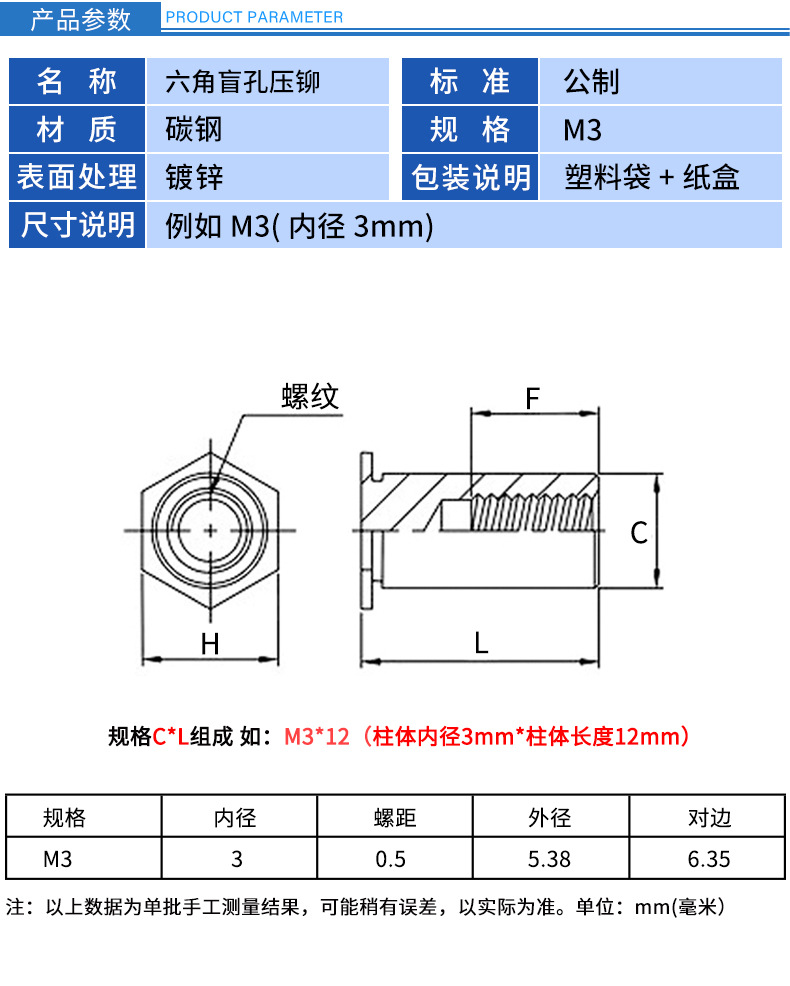 产品参数 PRODUCT PARAMETER

| 名 称 | 六角盲孔压铆 | 标 准 | 公制 |
|---|---|---|---|
| 材 质 | 碳钢 | 规 格 | M3 |
| 表面处理 | 镀锌 | 包装说明 | 塑料袋 + 纸盒 |
| 尺寸说明 | 例如 M3( 内径 3mm) | | |

螺纹

F

C

H

L

规格C*L组成 如：M3*12（柱体内径3mm*柱体长度12mm）

| 规格 | 内径 | 螺距 | 外径 | 对边 |
|---|---|---|---|---|
| M3 | 3 | 0.5 | 5.38 | 6.35 |

注：以上数据为单批手工测量结果，可能稍有误差，以实际为准。单位：mm(毫米)