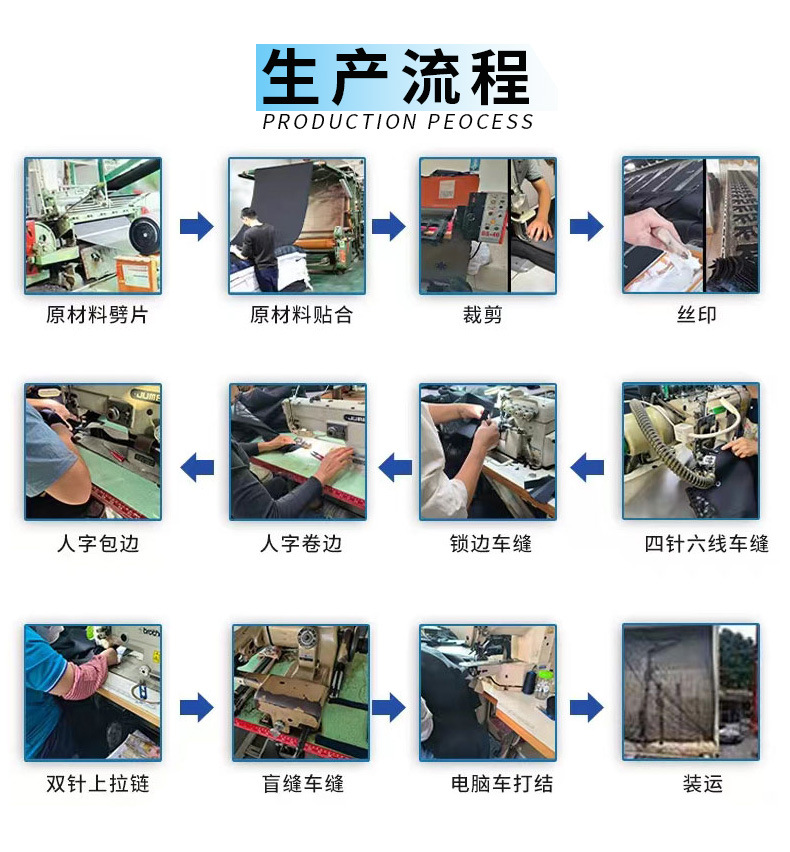 生产流程
PRODUCTION PEOCESS

原材料劈片

原材料贴合

裁剪

丝印

人字包边

人字卷边

锁边车缝

四针六线车缝

双针上拉链

盲缝车缝

电脑车打结

装运