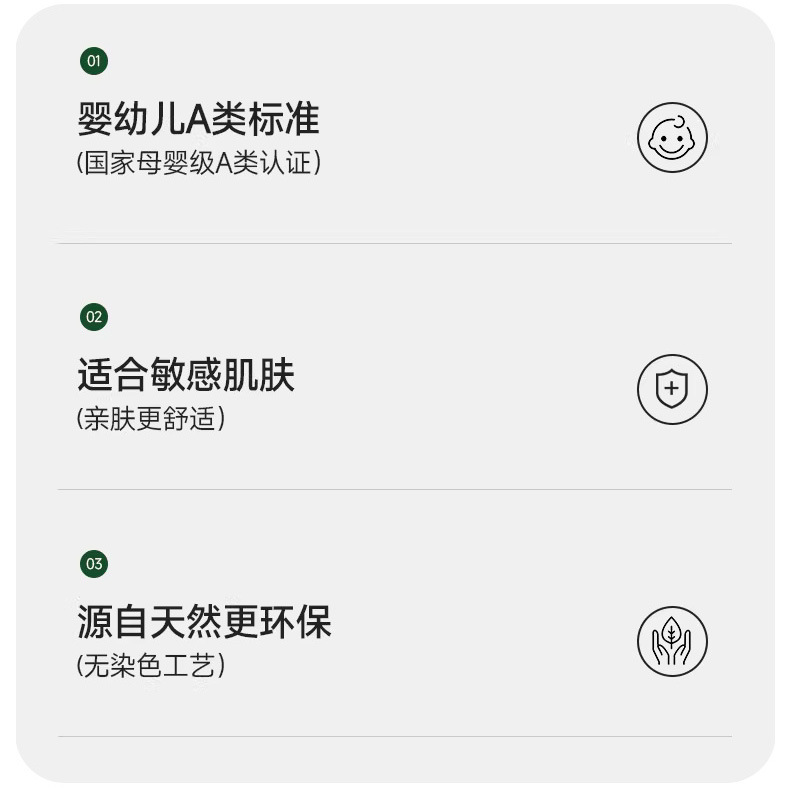 01

婴幼儿A类标准
(国家母婴级A类认证)

02

适合敏感肌肤
(亲肤更舒适)

03

源自天然更环保
(无染色工艺)