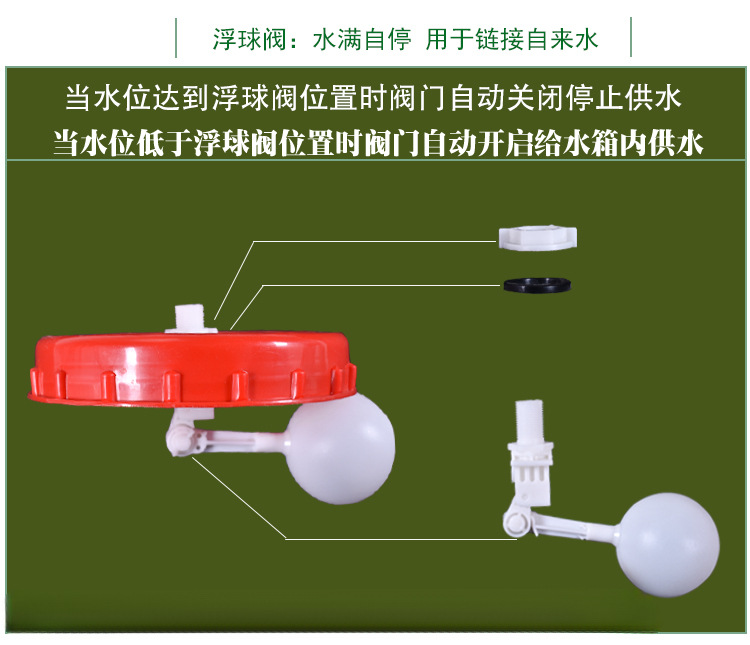 浮球阀：水满自停 用于链接自来水

当水位达到浮球阀位置时阀门自动关闭停止供水
当水位低于浮球阀位置时阀门自动开启给水箱内供水