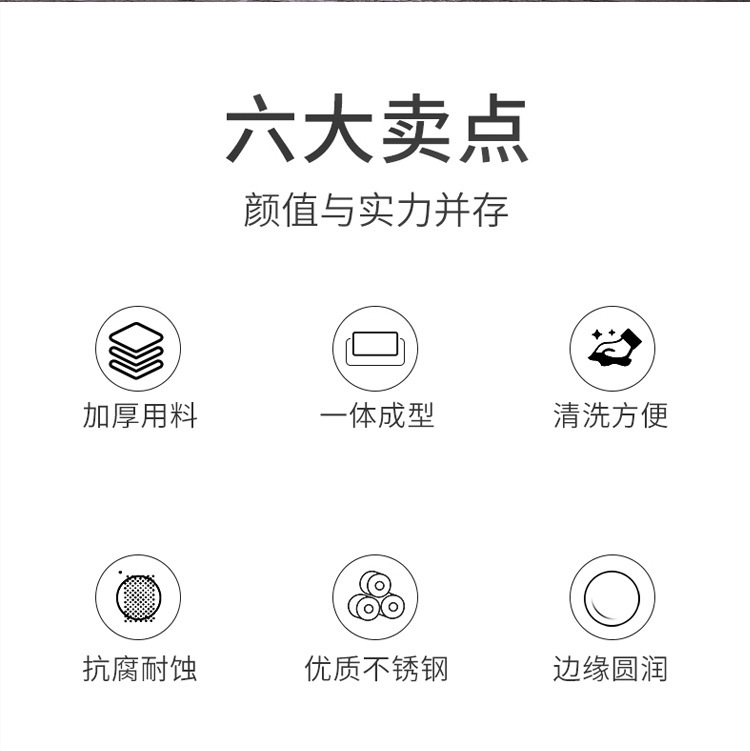 六大卖点

颜值与实力并存

加厚用料

一体成型

清洗方便

抗腐耐蚀

优质不锈钢

边缘圆润