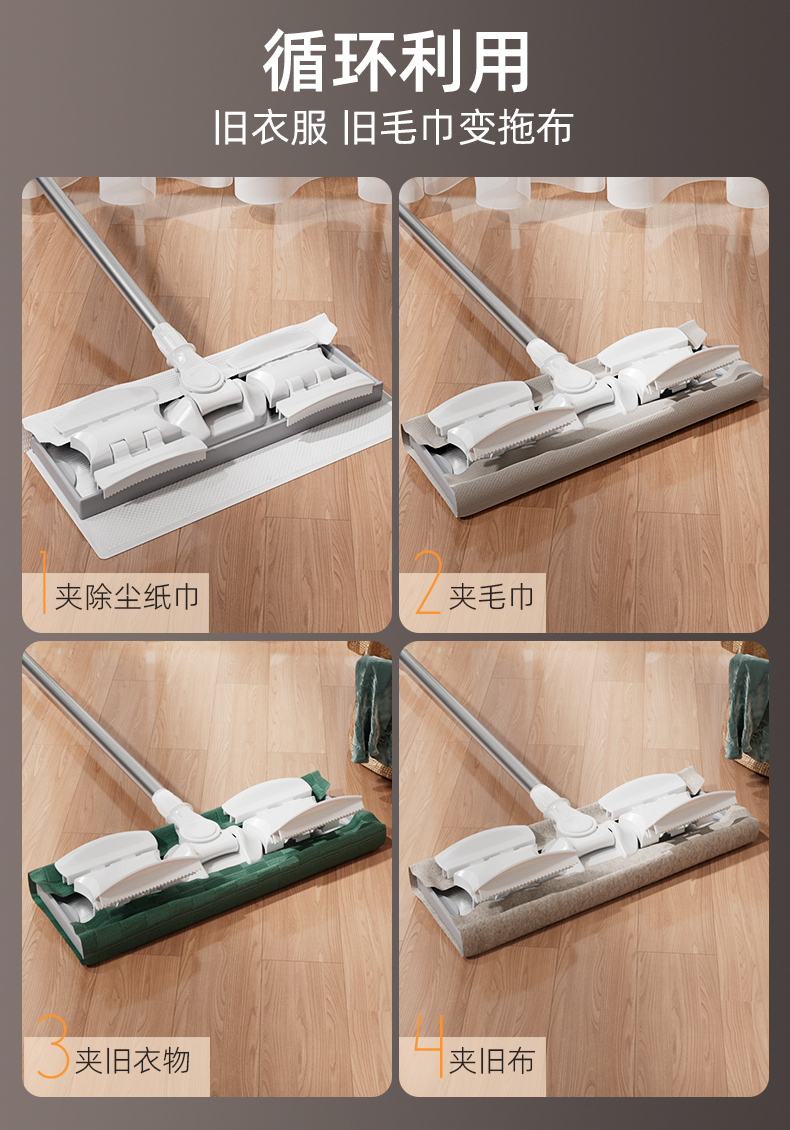 循环利用
旧衣服 旧毛巾变拖布

1 夹除尘纸巾

2 夹毛巾

3 夹旧衣物

4 夹旧布