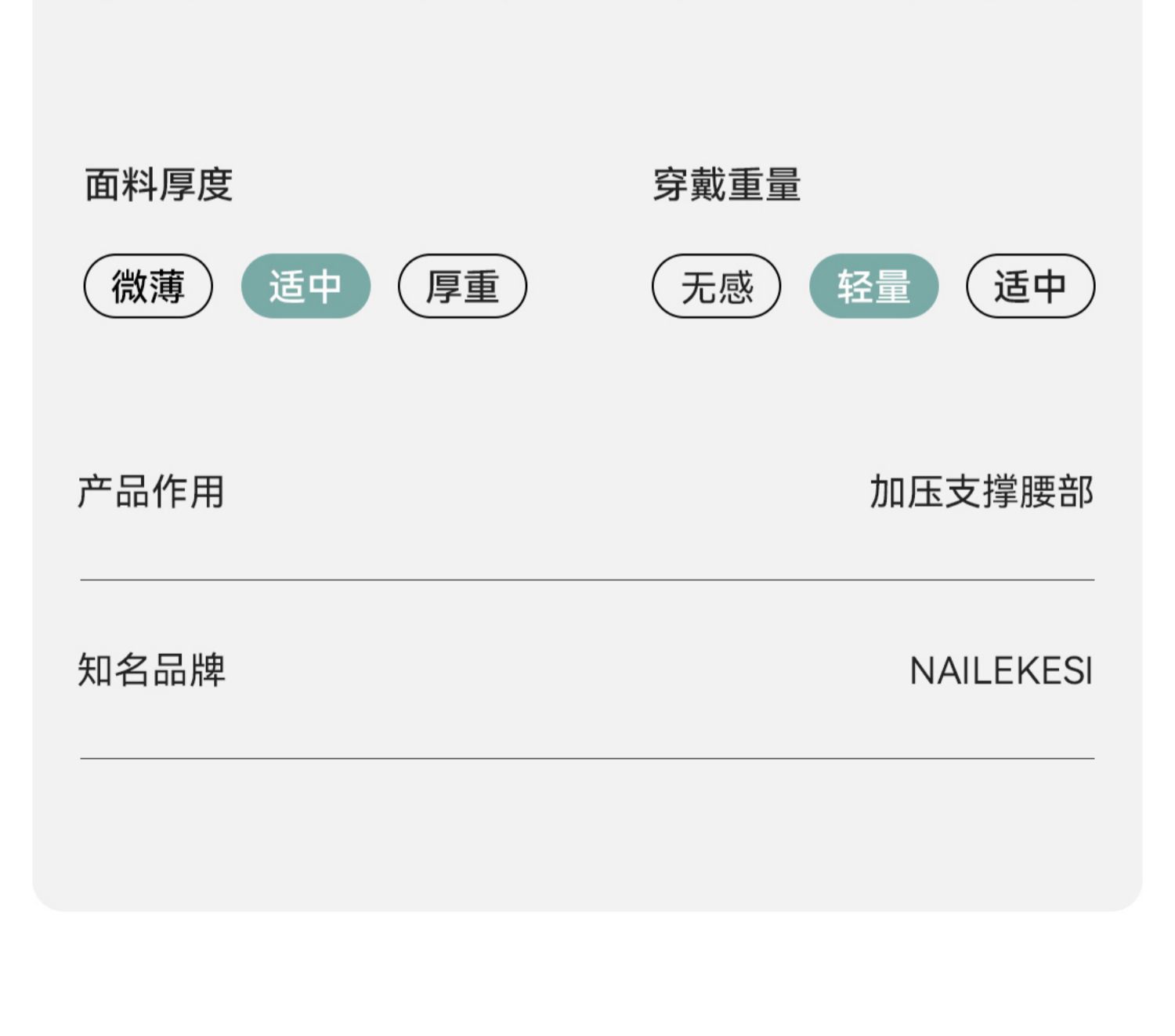 面料厚度

微薄 适中 厚重

穿戴重量

无感 轻量 适中

产品作用 加压支撑腰部

知名品牌 NAILEKESI