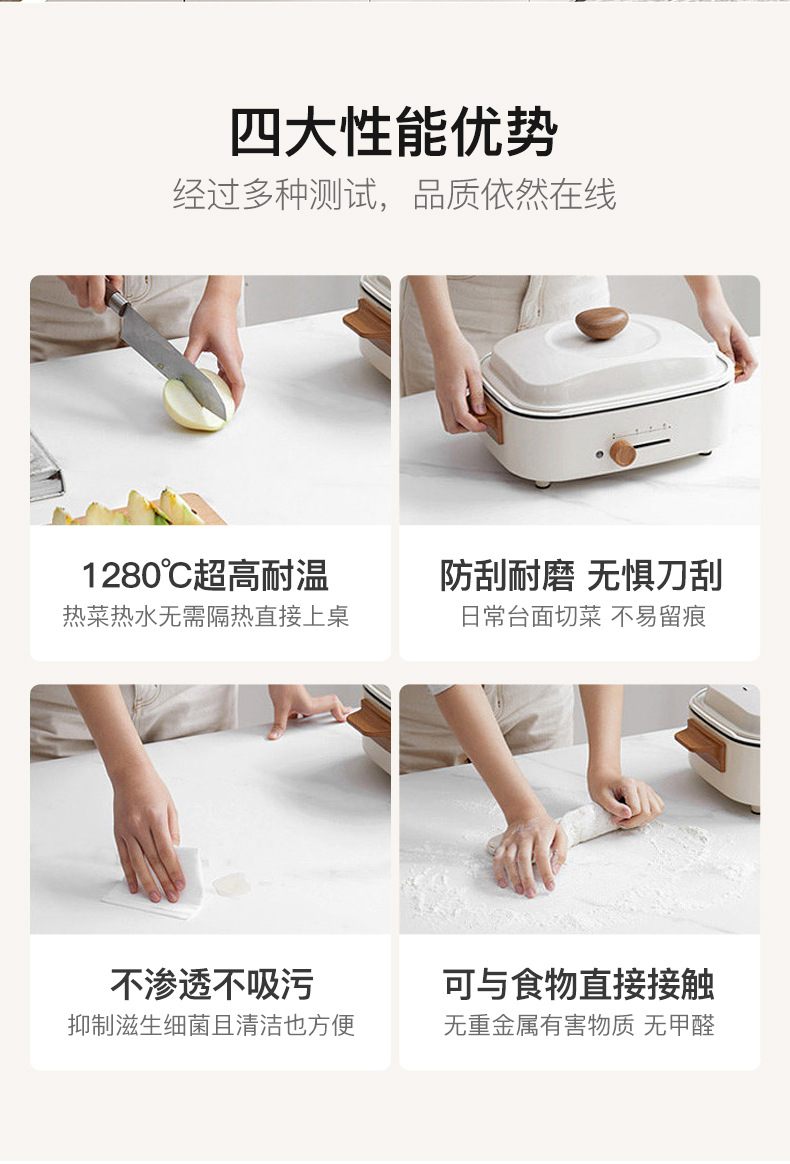 四大性能优势
经过多种测试，品质依然在线

1280℃超高耐温
热菜热水无需隔热直接上桌

防刮耐磨 无惧刀刮
日常台面切菜 不易留痕

不渗透不吸污
抑制滋生细菌且清洁也方便

可与食物直接接触
无重金属有害物质 无甲醛