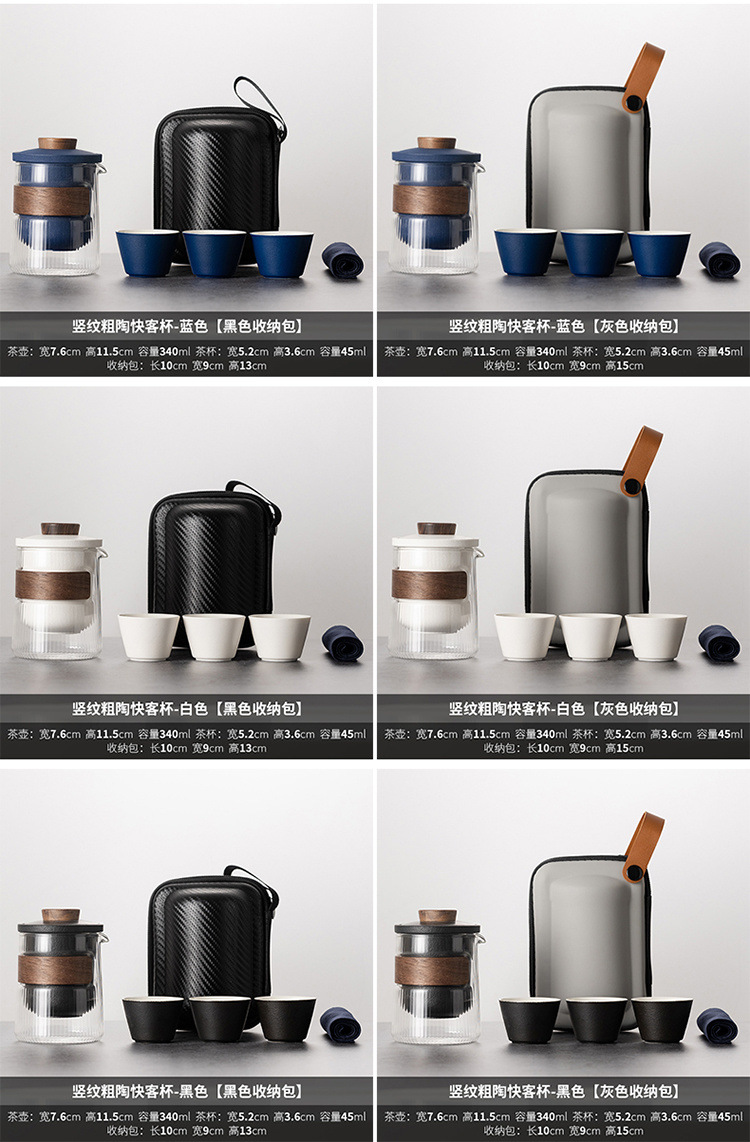 竖纹粗陶快客杯-蓝色【黑色收纳包】

茶壶：宽7.6cm 高11.5cm 容量340ml 茶杯：宽5.2cm 高3.6cm 容量45ml
收纳包：长10cm 宽9cm 高13cm

竖纹粗陶快客杯-蓝色【灰色收纳包】

茶壶：宽7.6cm 高11.5cm 容量340ml 茶杯：宽5.2cm 高3.6cm 容量45ml
收纳包：长10cm 宽9cm 高15cm

竖纹粗陶快客杯-白色【黑色收纳包】

茶壶：宽7.6cm 高11.5cm 容量340ml 茶杯：宽5.2cm 高3.6cm 容量45ml
收纳包：长10cm 宽9cm 高13cm

竖纹粗陶快客杯-白色【灰色收纳包】

茶壶：宽7.6cm 高11.5cm 容量340ml 茶杯：宽5.2cm 高3.6cm 容量45ml
收纳包：长10cm 宽9cm 高15cm

竖纹粗陶快客杯-黑色【黑色收纳包】

茶壶：宽7.6cm 高11.5cm 容量340ml 茶杯：宽5.2cm 高3.6cm 容量45ml
收纳包：长10cm 宽9cm 高13cm

竖纹粗陶快客杯-黑色【灰色收纳包】

茶壶：宽7.6cm 高11.5cm 容量340ml 茶杯：宽5.2cm 高3.6cm 容量45ml
收纳包：长10cm 宽9cm 高15cm