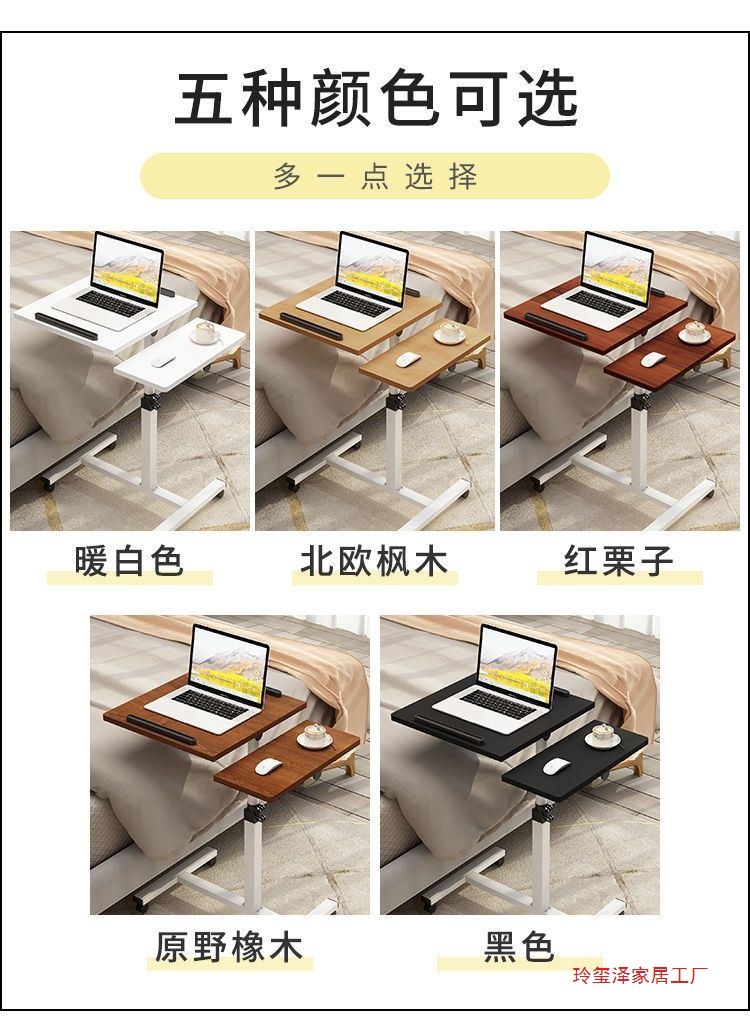 五种颜色可选

多一点选择

暖白色

北欧枫木

红栗子

原野橡木

黑色

玲玺泽家居工厂