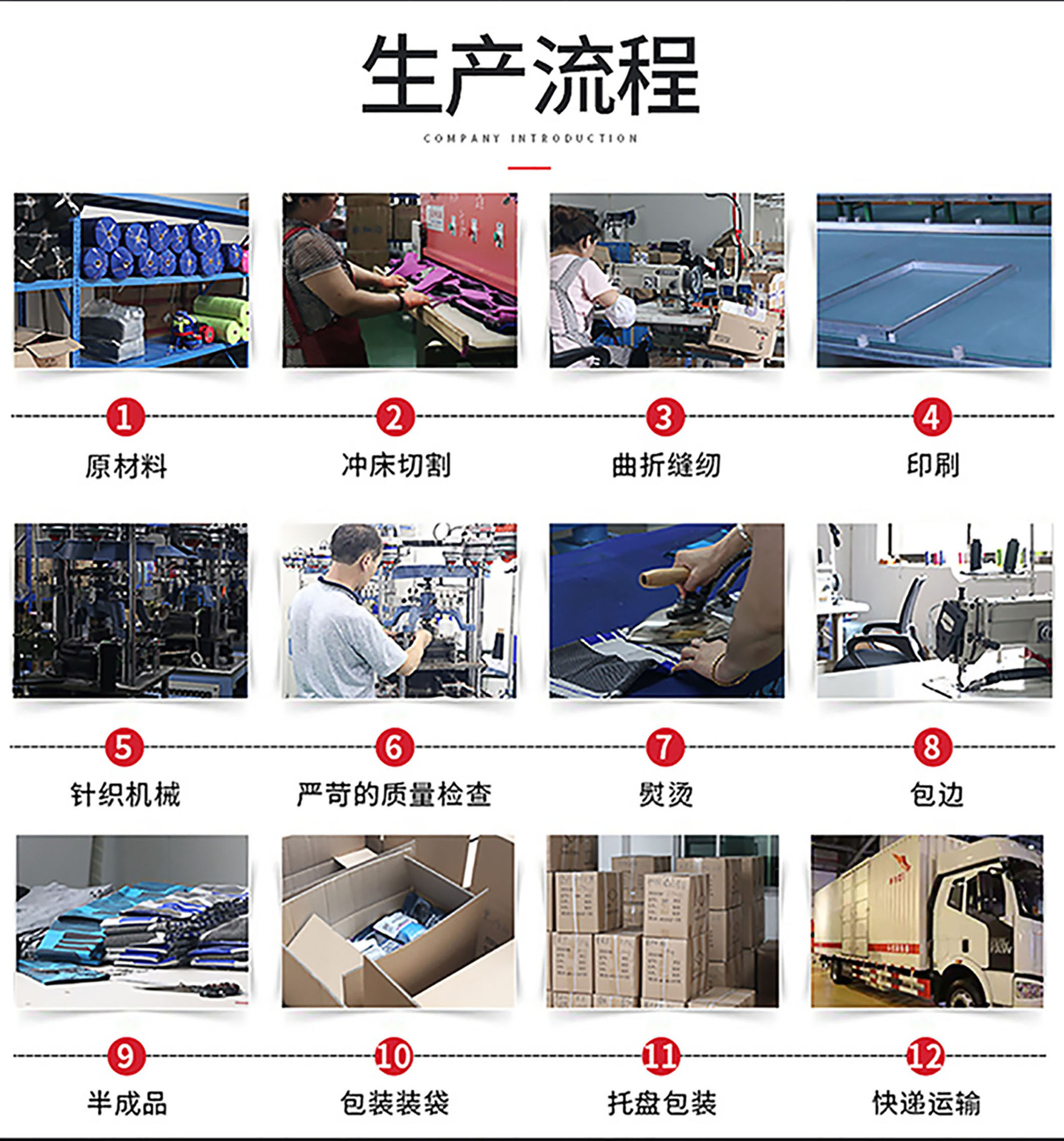 生产流程

COMPANY INTRODUCTION

1 原材料

2 冲床切割

3 曲折缝纫

4 印刷

5 针织机械

6 严苛的质量检查

7 熨烫

8 包边

9 半成品

10 包装装袋

11 托盘包装

12 快递运输