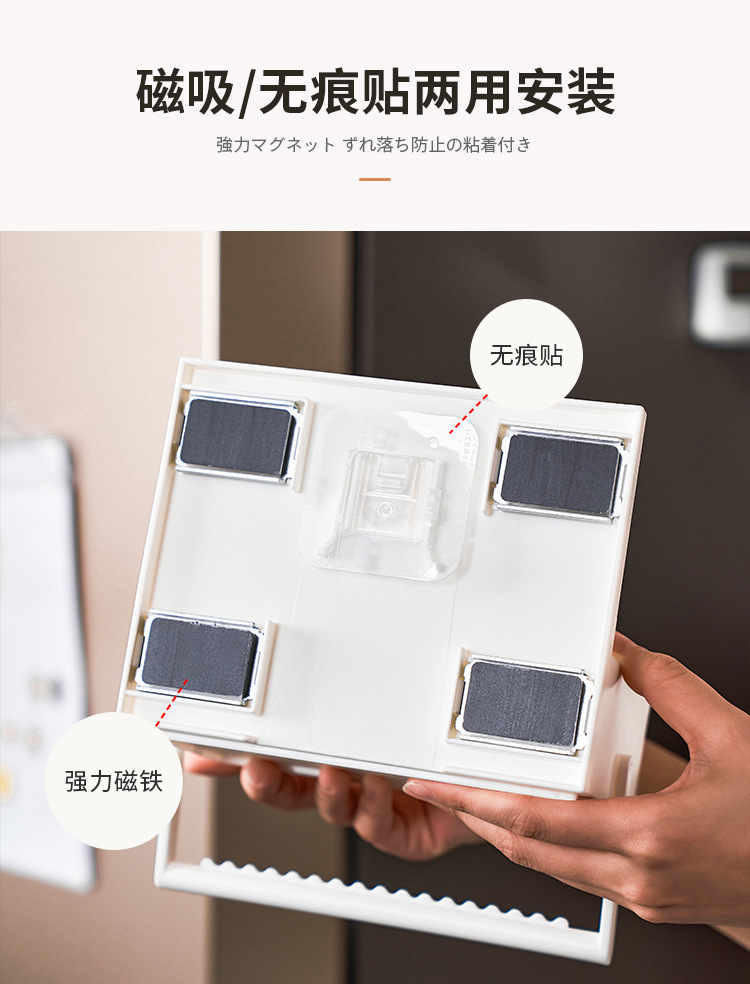 磁吸/无痕贴两用安装

強力マグネット ずれ落ち防止の粘着付き

无痕贴

强力磁铁