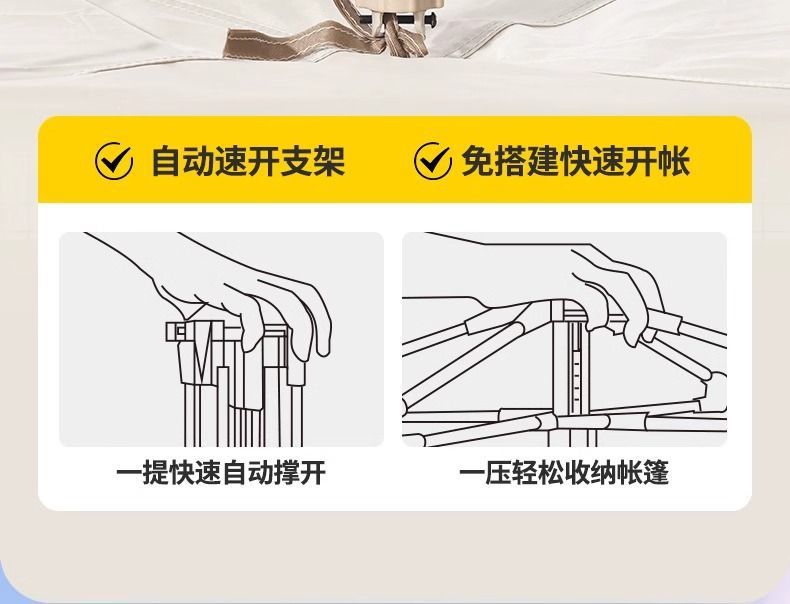 自动速开支架

免搭建快速开帐

一提快速自动撑开

一压轻松收纳帐篷