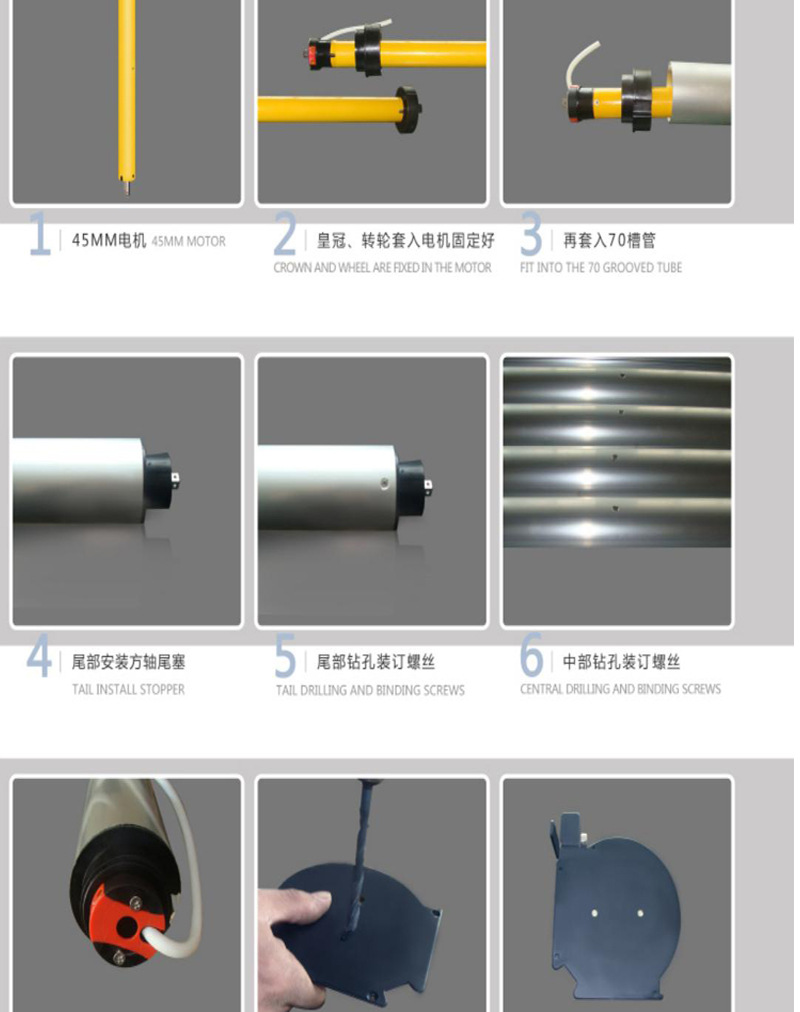 1 45MM电机 45MM MOTOR

2 皇冠、转轮套入电机固定好
CROWN AND WHEEL ARE FIXED IN THE MOTOR

3 再套入70槽管
FIT INTO THE 70 GROOVED TUBE

4 尾部安装方轴尾塞
TAIL INSTALL STOPPER

5 尾部钻孔装订螺丝
TAIL DRILLING AND BINDING SCREWS

6 中部钻孔装订螺丝
CENTRAL DRILLING AND BINDING SCREWS