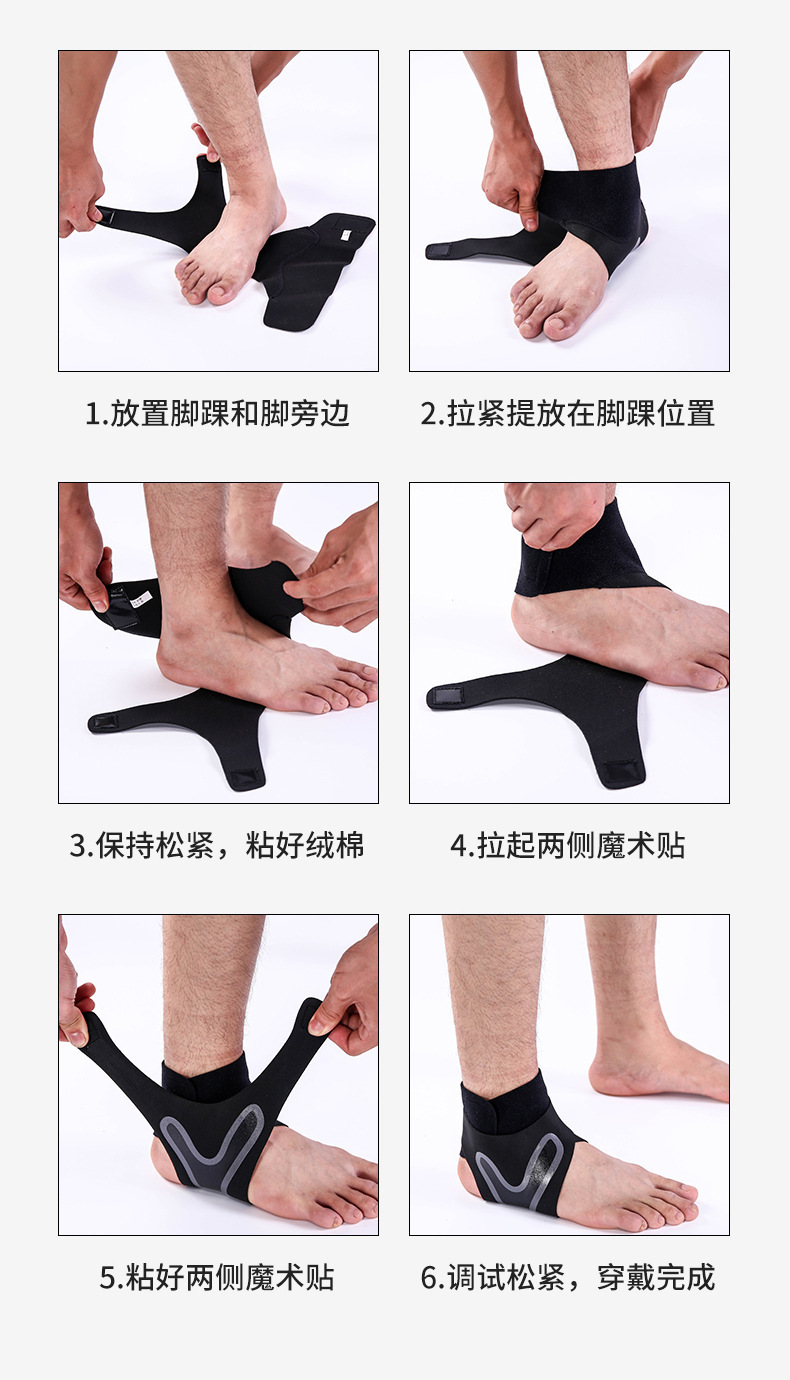 1.放置脚踝和脚旁边

2.拉紧提放在脚踝位置

3.保持松紧，粘好绒棉

4.拉起两侧魔术贴

5.粘好两侧魔术贴

6.调试松紧，穿戴完成