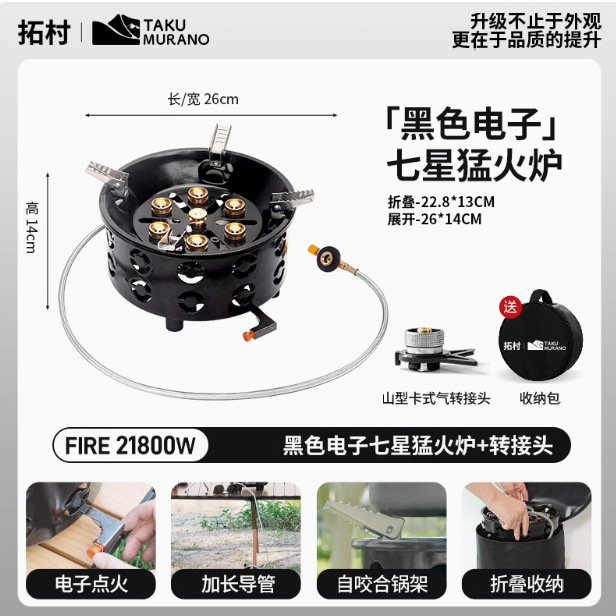 拓村 | TAKU MURANO

升级不止于外观
更在于品质的提升

长/宽 26cm

高 14cm

「黑色电子」
七星猛火炉

折叠-22.8*13CM
展开-26*14CM

送

拓村 | TAKU MURANO

山型卡式气转接头

收纳包

FIRE 21800W

黑色电子七星猛火炉+转接头

电子点火

加长导管

自咬合锅架

折叠收纳