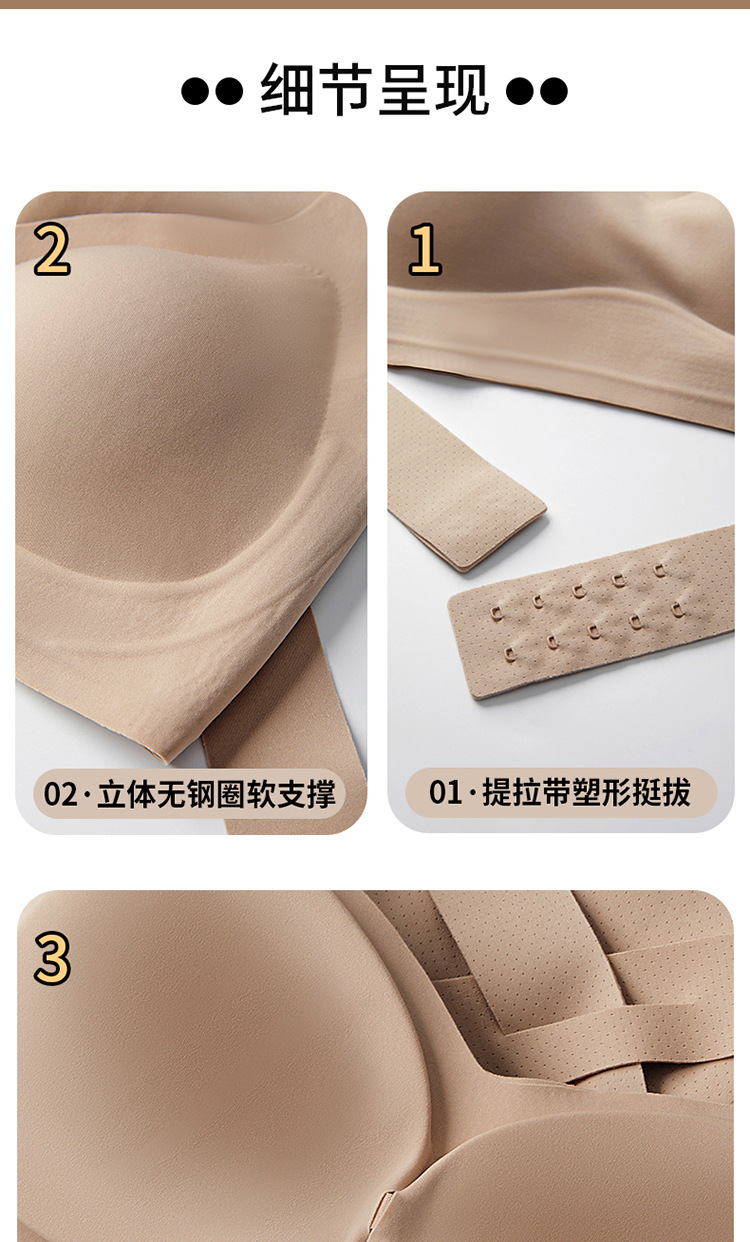 ●● 细节呈现 ●●

2

02 · 立体无钢圈软支撑

1

01 · 提拉带塑形挺拔

3