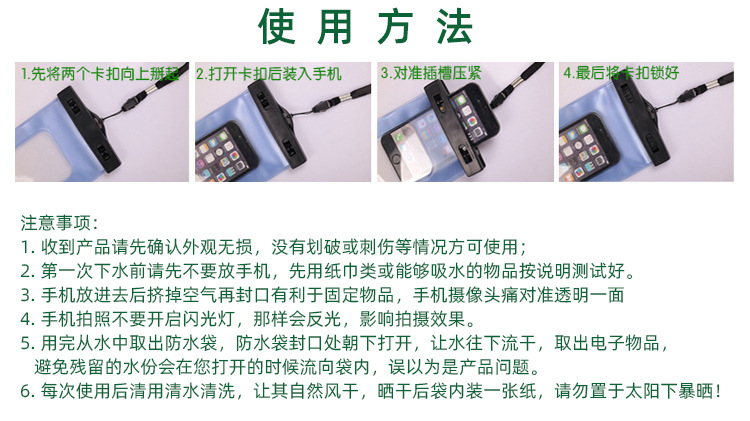 使用方法

1.先将两个卡扣向上掰起

2.打开卡扣后装入手机

3.对准插槽压紧

4.最后将卡扣锁好

注意事项：
1. 收到产品请先确认外观无损，没有划破或刺伤等情况方可使用；
2. 第一次下水前请先不要放手机，先用纸巾类或能够吸水的物品按说明测试好。
3. 手机放进去后挤掉空气再封口有利于固定物品，手机摄像头痛对准透明一面
4. 手机拍照不要开启闪光灯，那样会反光，影响拍摄效果。
5. 用完从水中取出防水袋，防水袋封口处朝下打开，让水往下流干，取出电子物品，避免残留的水份会在您打开的时候流向袋内，误以为是产品问题。
6. 每次使用后清用清水清洗，让其自然风干，晒干后袋内装一张纸，请勿置于太阳下暴晒！