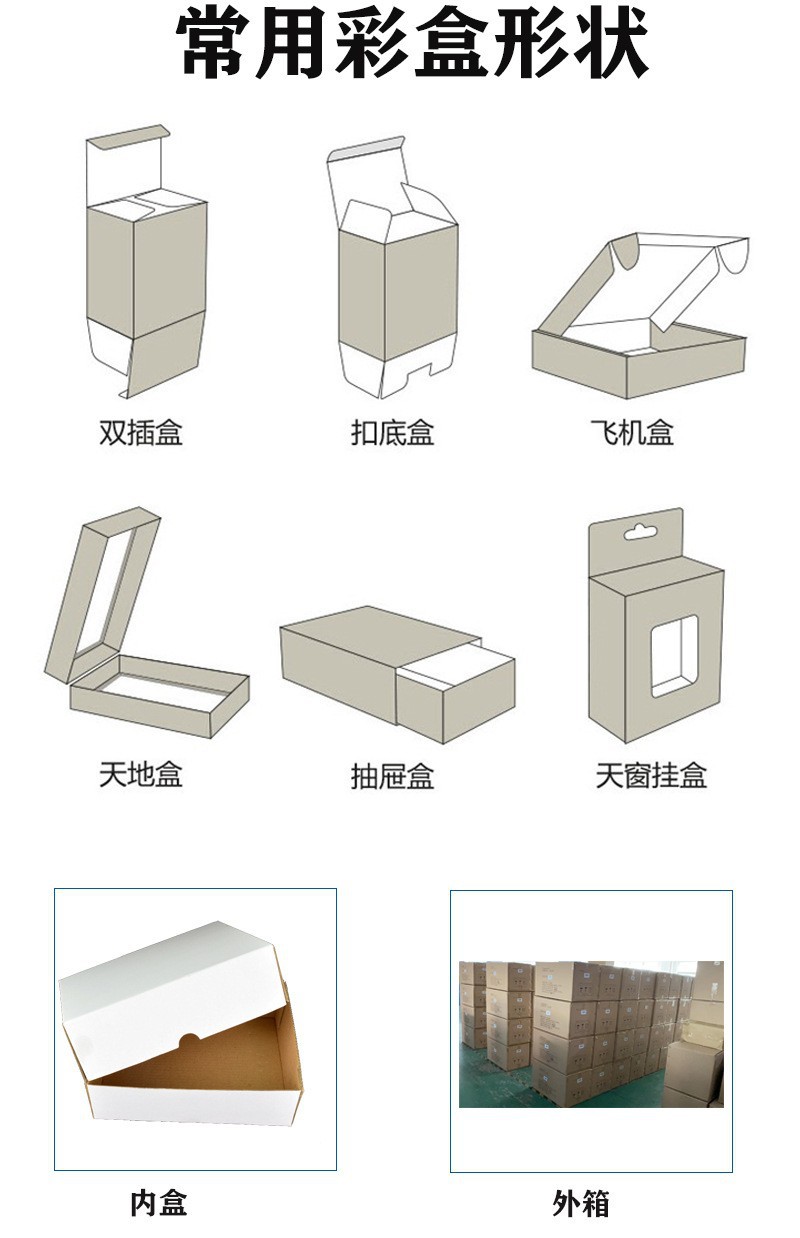 常用彩盒形状

双插盒

扣底盒

飞机盒

天地盒

抽屉盒

天窗挂盒

内盒

外箱