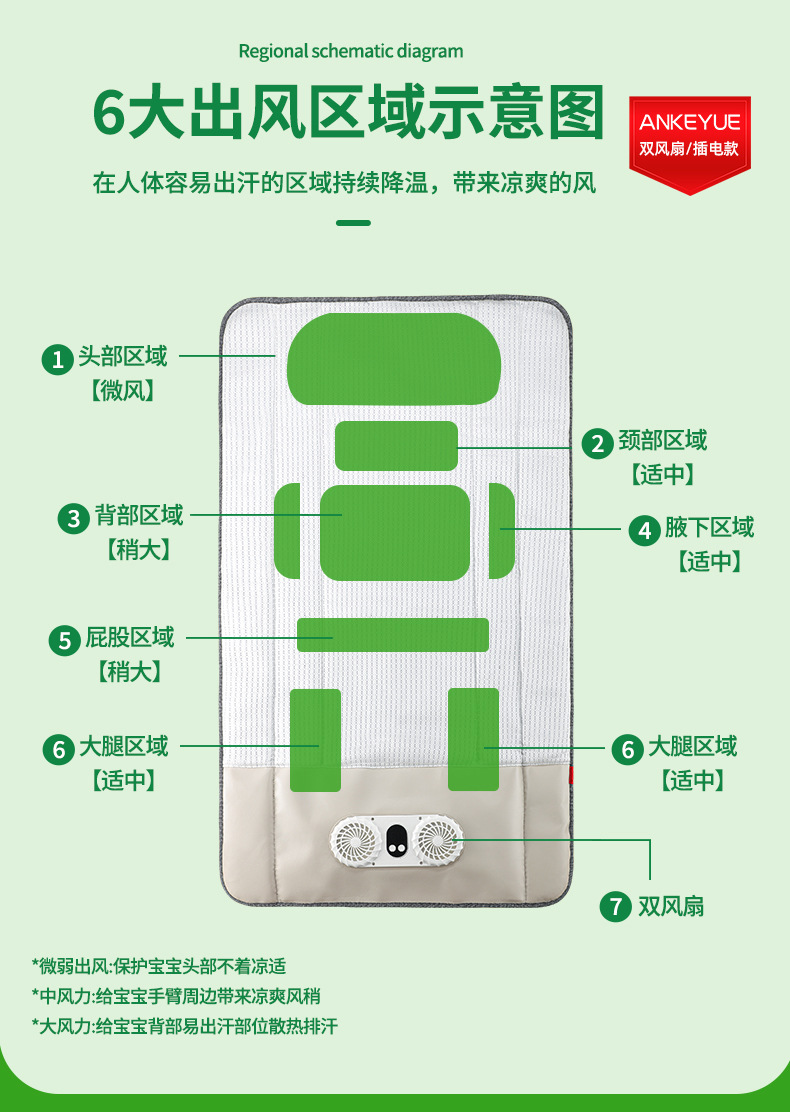 Regional schematic diagram

6大出风区域示意图

ANKEYUE
双风扇/插电款

在人体容易出汗的区域持续降温，带来凉爽的风

1 头部区域
【微风】

2 颈部区域
【适中】

3 背部区域
【稍大】

4 腋下区域
【适中】

5 屁股区域
【稍大】

6 大腿区域
【适中】

6 大腿区域
【适中】

7 双风扇

*微弱出风:保护宝宝头部不着凉适

*中风力:给宝宝手臂周边带来凉爽风稍

*大风力:给宝宝背部易出汗部位散热排汗