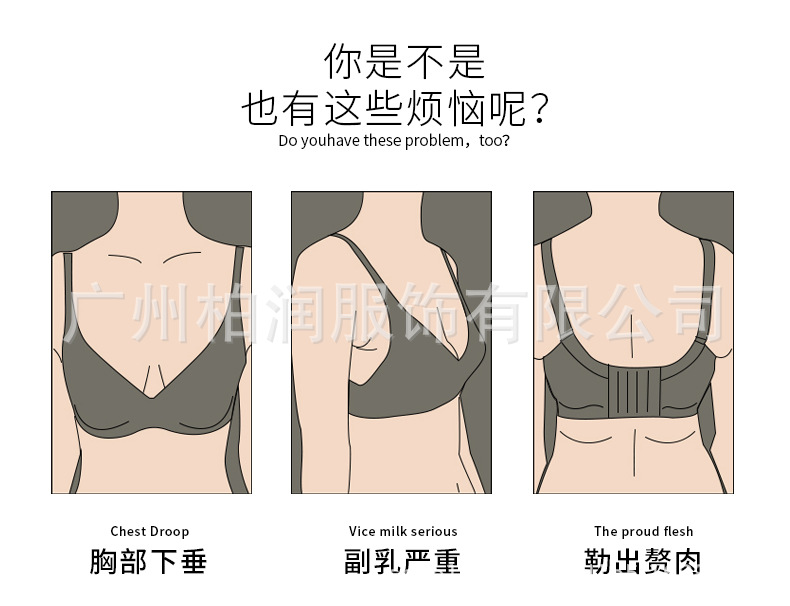 你是不是
也有这些烦恼呢?
Do youhave these problem，too?

广州柏润服饰有限公司

Chest Droop
胸部下垂

Vice milk serious
副乳严重

The proud flesh
勒出赘肉