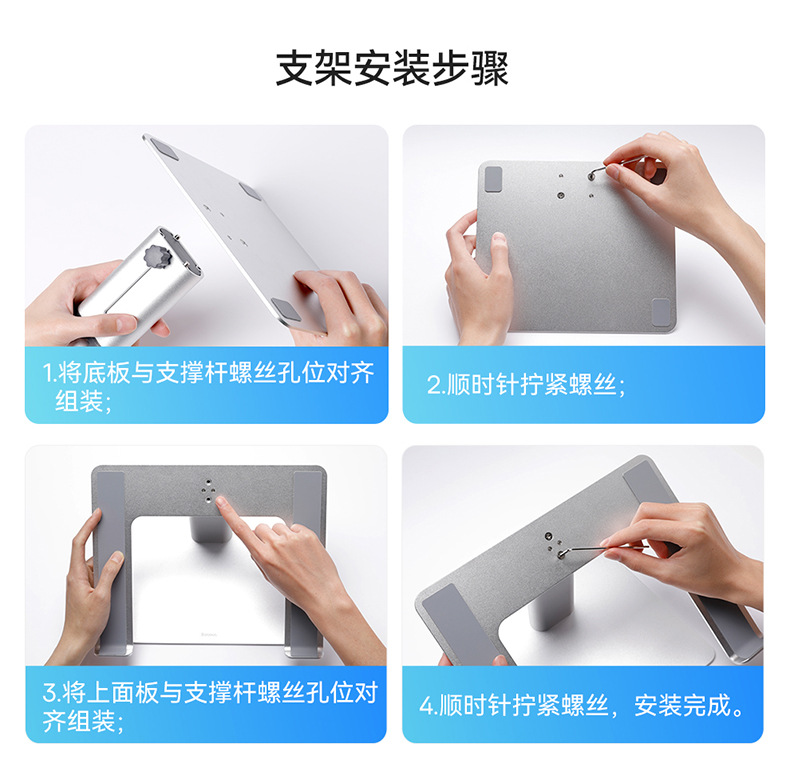 支架安装步骤

1.将底板与支撑杆螺丝孔位对齐组装；

2.顺时针拧紧螺丝；

3.将上面板与支撑杆螺丝孔位对齐组装；

4.顺时针拧紧螺丝，安装完成。