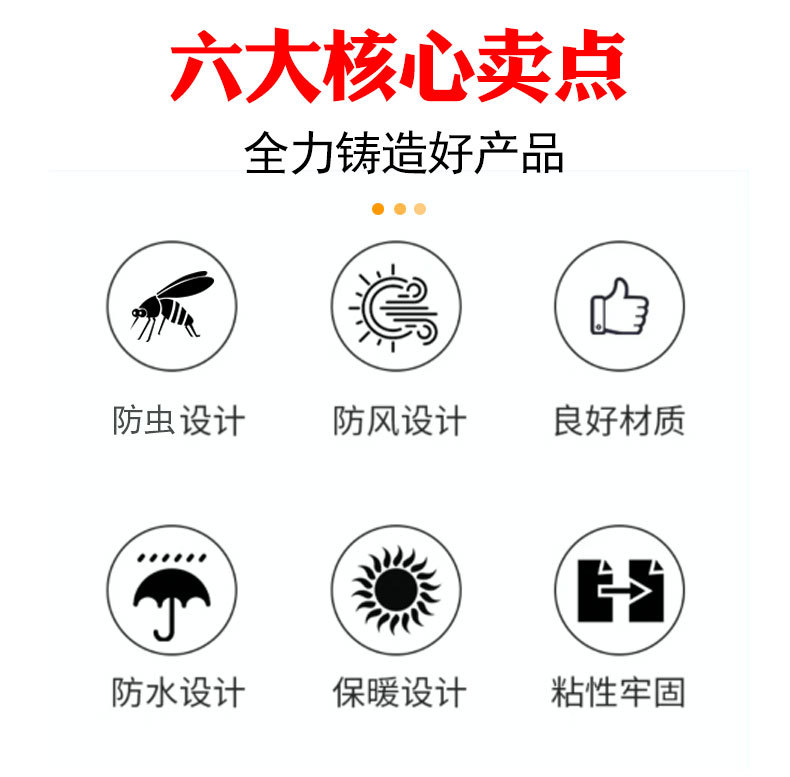 六大核心卖点

全力铸造好产品

防虫设计 防风设计 良好材质

防水设计 保暖设计 粘性牢固