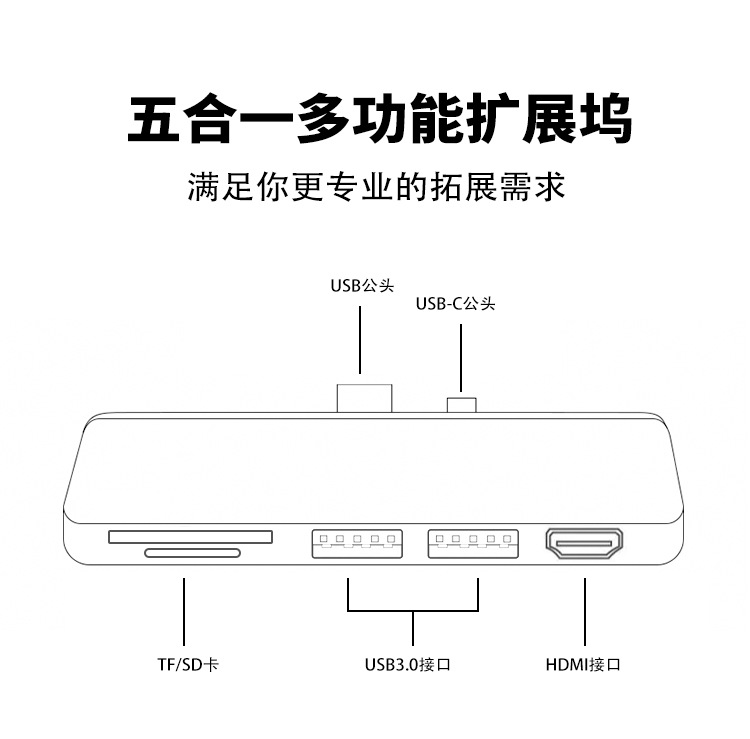 五合一多功能扩展坞

满足你更专业的拓展需求

USB公头

USB-C公头

TF/SD卡

USB3.0接口

HDMI接口