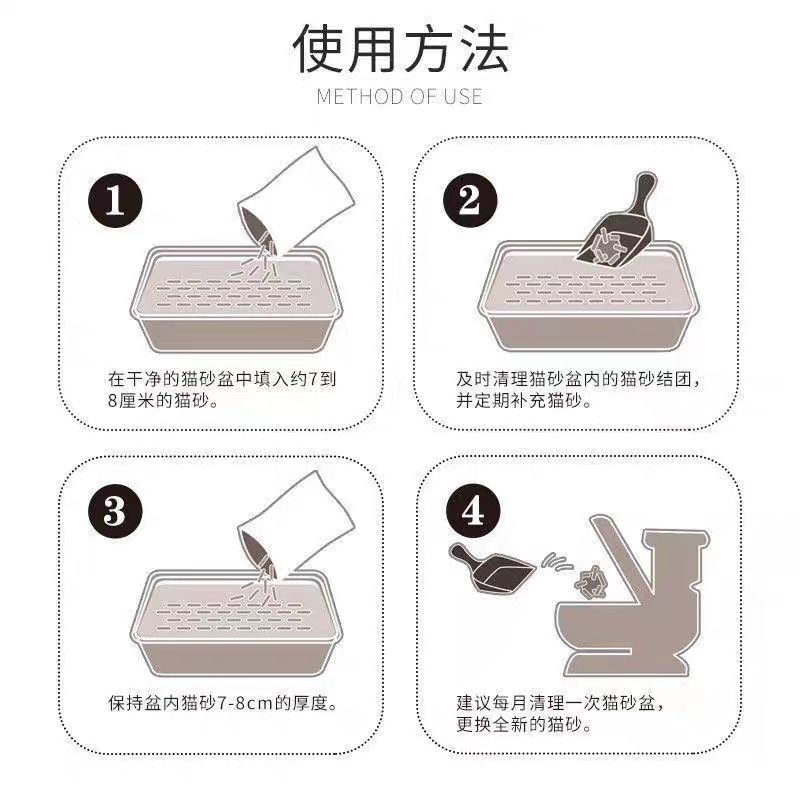 使用方法

METHOD OF USE

1

在干净的猫砂盆中填入约7到8厘米的猫砂。

2

及时清理猫砂盆内的猫砂结团，并定期补充猫砂。

3

保持盆内猫砂7-8cm的厚度。

4

建议每月清理一次猫砂盆，更换全新的猫砂。