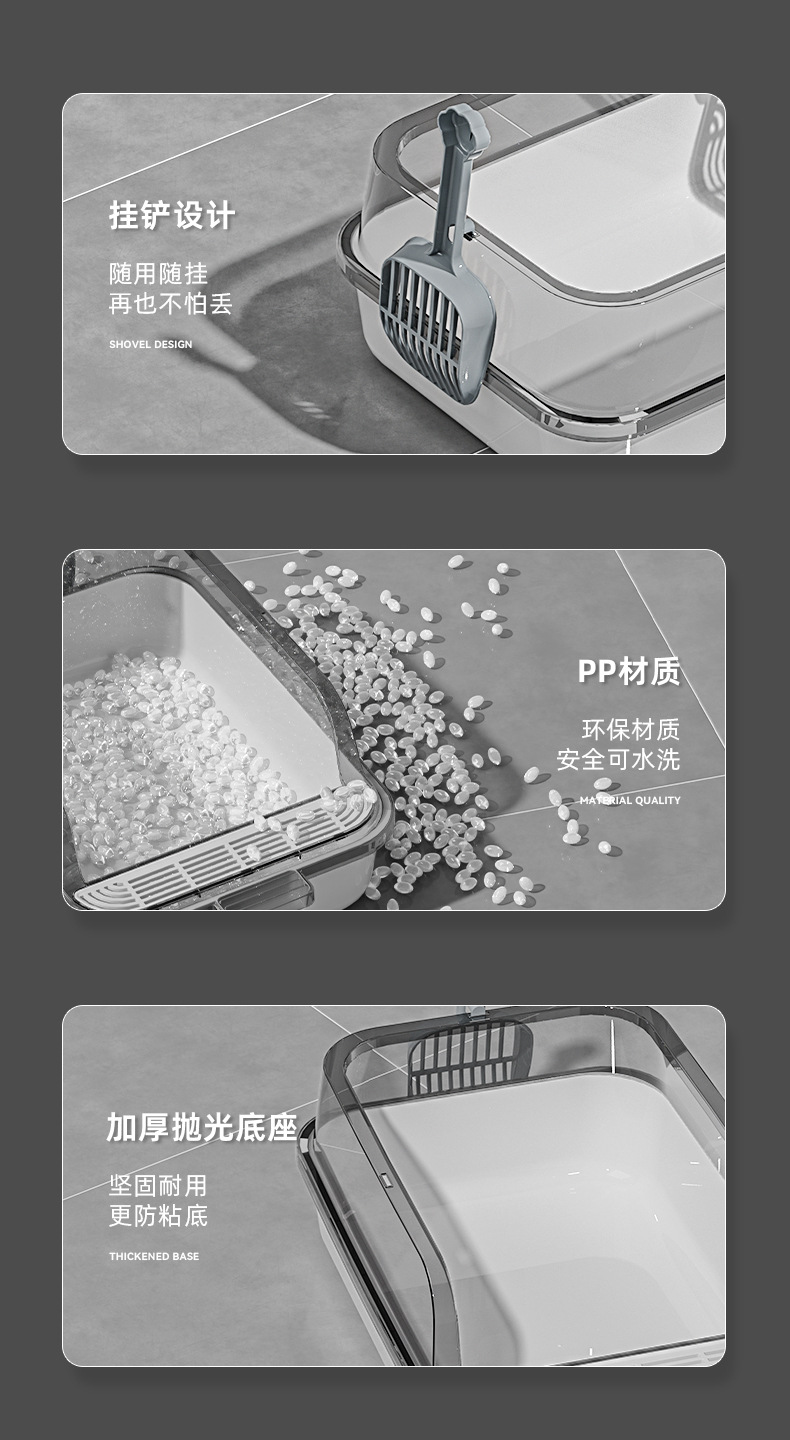 挂铲设计

随用随挂
再也不怕丢

SHOVEL DESIGN

PP材质

环保材质
安全可水洗

MATERIAL QUALITY

加厚抛光底座

坚固耐用
更防粘底

THICKENED BASE