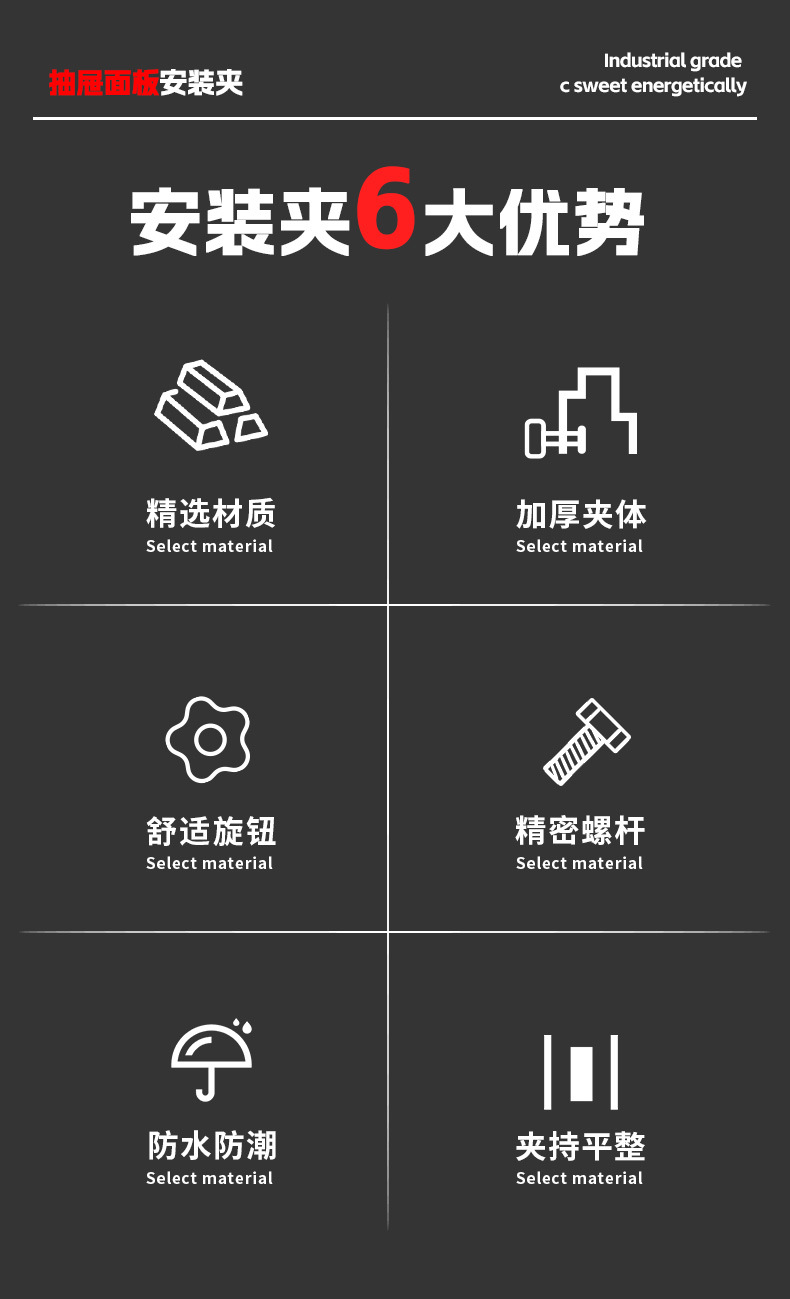 抽屉面板安装夹

Industrial grade
c sweet energetically

安装夹6大优势

精选材质
Select material

加厚夹体
Select material

舒适旋钮
Select material

精密螺杆
Select material

防水防潮
Select material

夹持平整
Select material