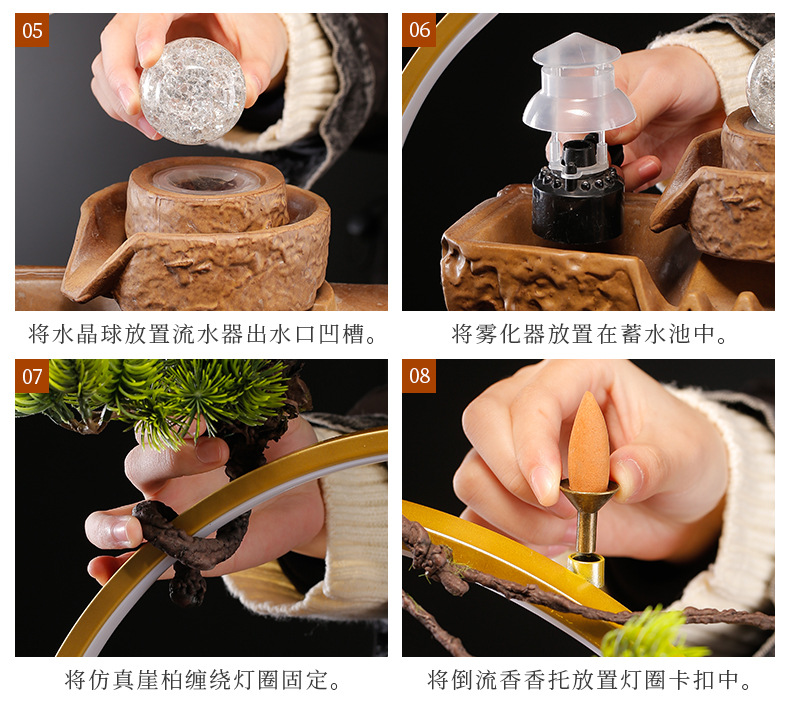 05

将水晶球放置流水器出水口凹槽。

06

将雾化器放置在蓄水池中。

07

将仿真崖柏缠绕灯圈固定。

08

将倒流香香托放置灯圈卡扣中。