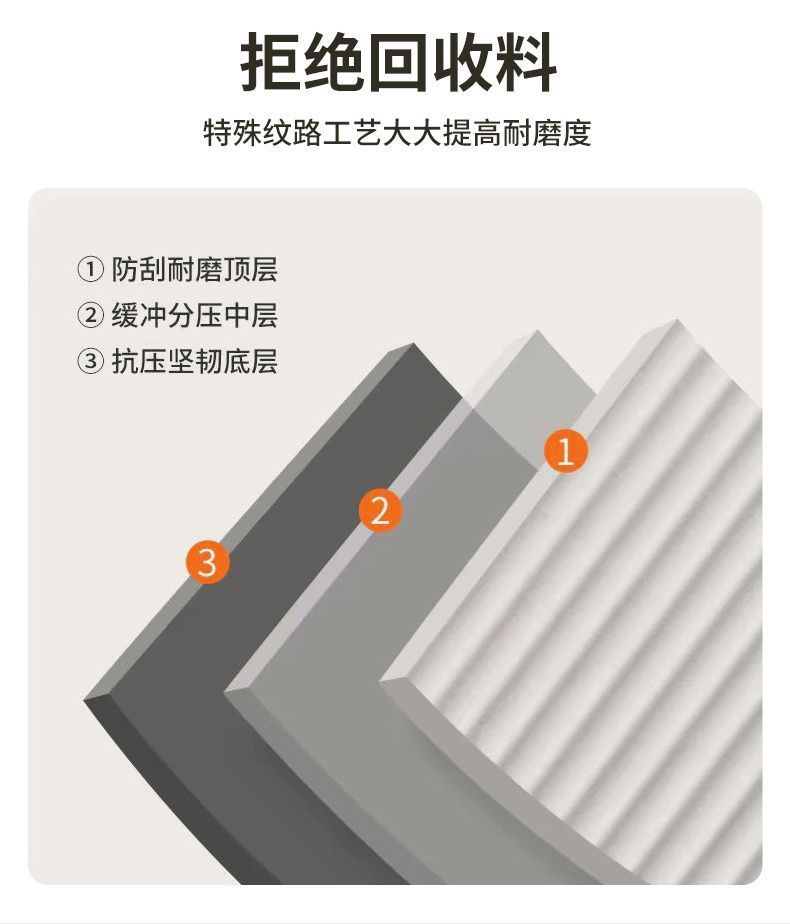 拒绝回收料

特殊纹路工艺大大提高耐磨度

① 防刮耐磨顶层
② 缓冲分压中层
③ 抗压坚韧底层

1

2

3