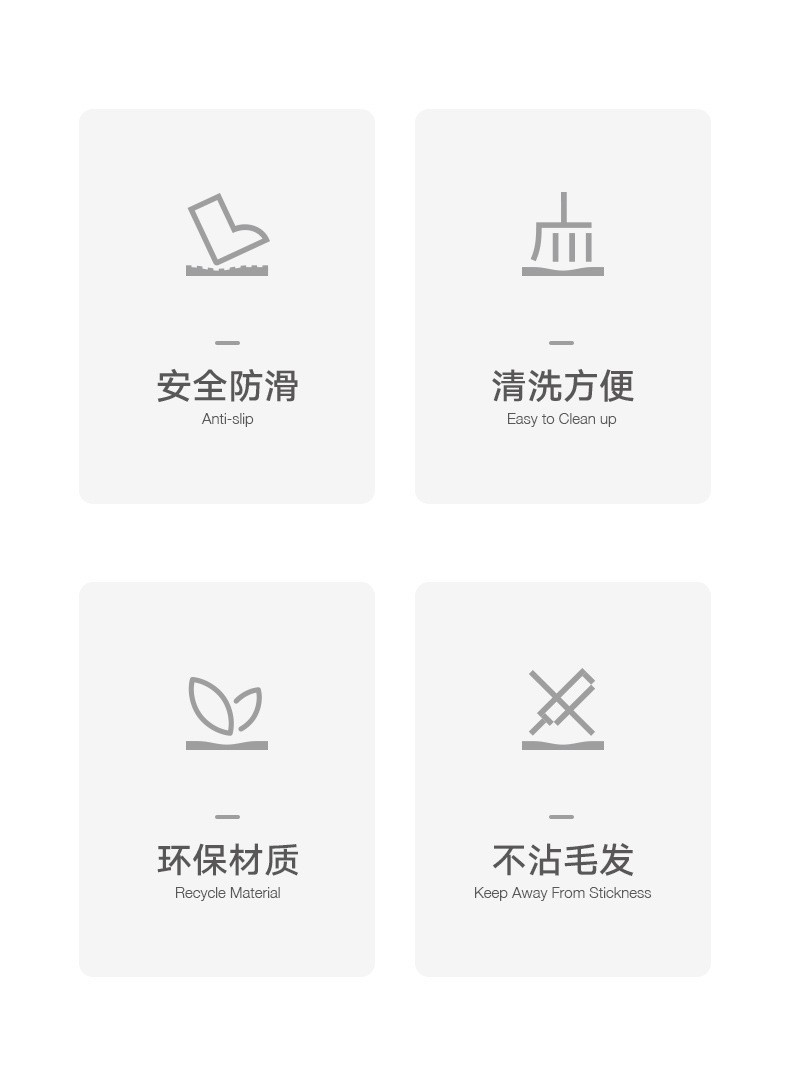 安全防滑
Anti-slip

清洗方便
Easy to Clean up

环保材质
Recycle Material

不沾毛发
Keep Away From Stickness