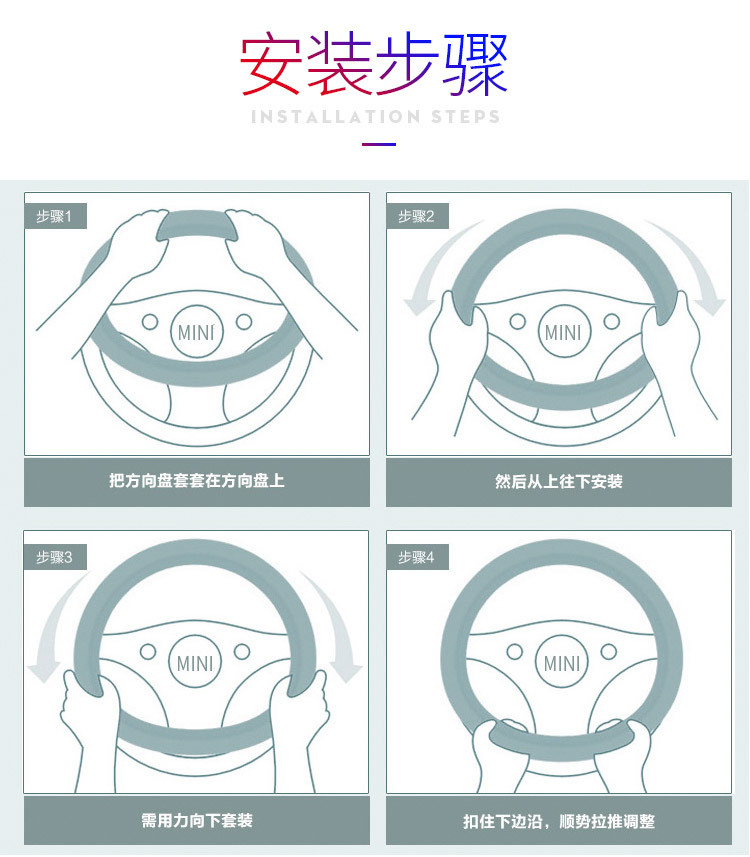 安装步骤
INSTALLATION STEPS

步骤1
MINI
把方向盘套套在方向盘上

步骤2
MINI
然后从上往下安装

步骤3
MINI
需用力向下套装

步骤4
MINI
扣住下边沿，顺势拉推调整