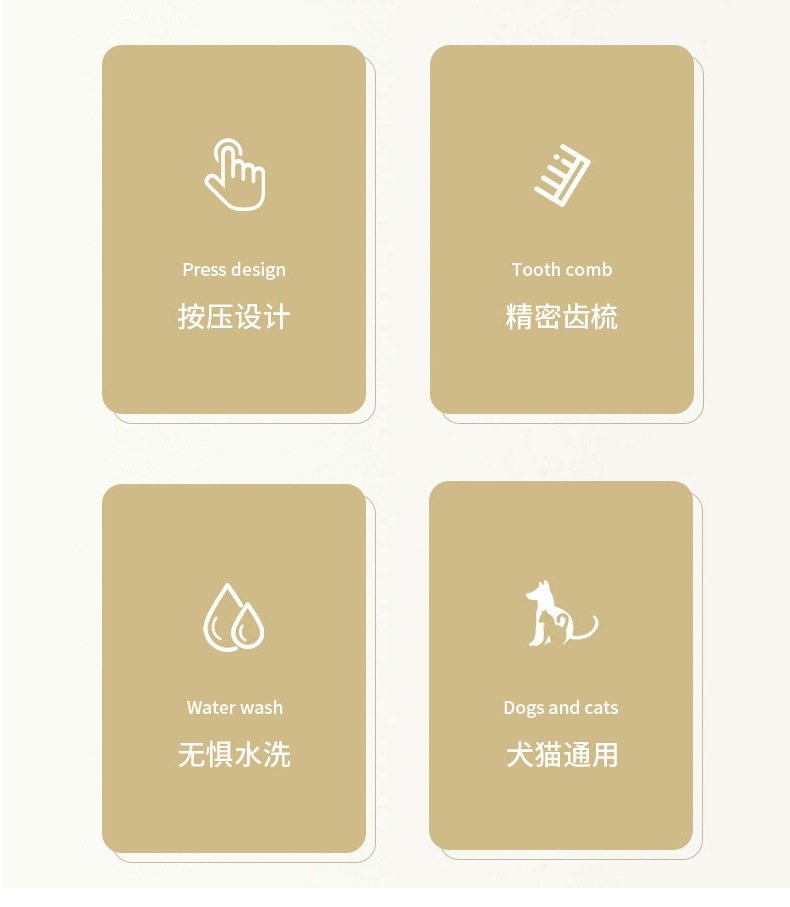 Press design

按压设计

Tooth comb

精密齿梳

Water wash

无惧水洗

Dogs and cats

犬猫通用