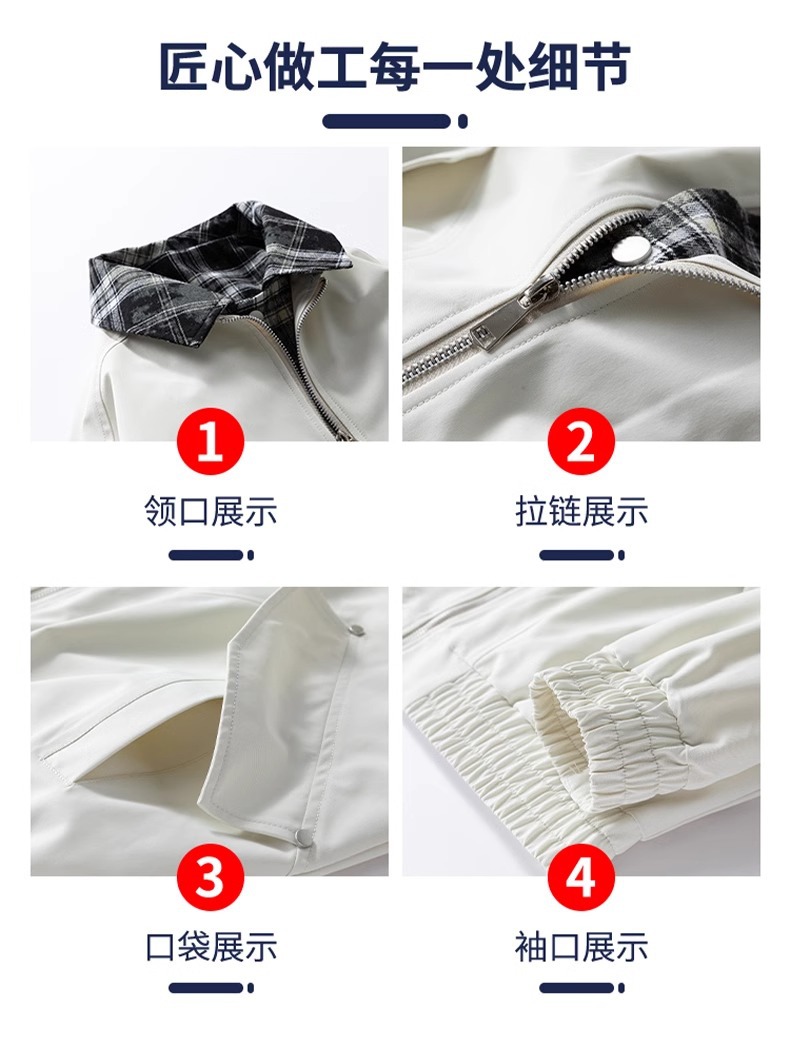 匠心做工每一处细节

1
领口展示

2
拉链展示

3
口袋展示

4
袖口展示