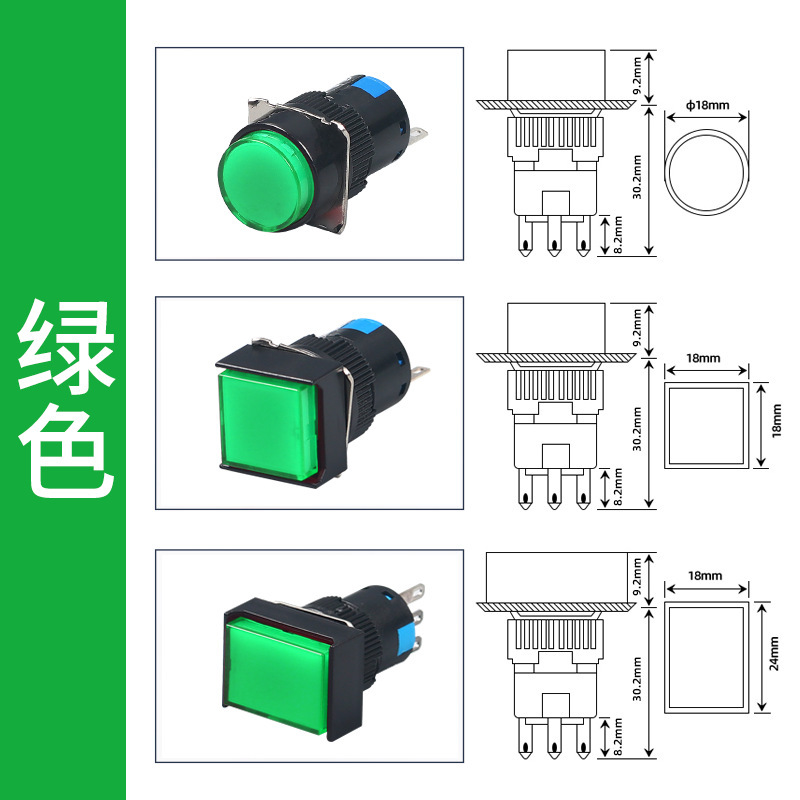 绿色

9.2mm
30.2mm
8.2mm
ϕ18mm

9.2mm
30.2mm
8.2mm
18mm
18mm

9.2mm
30.2mm
8.2mm
18mm
24mm