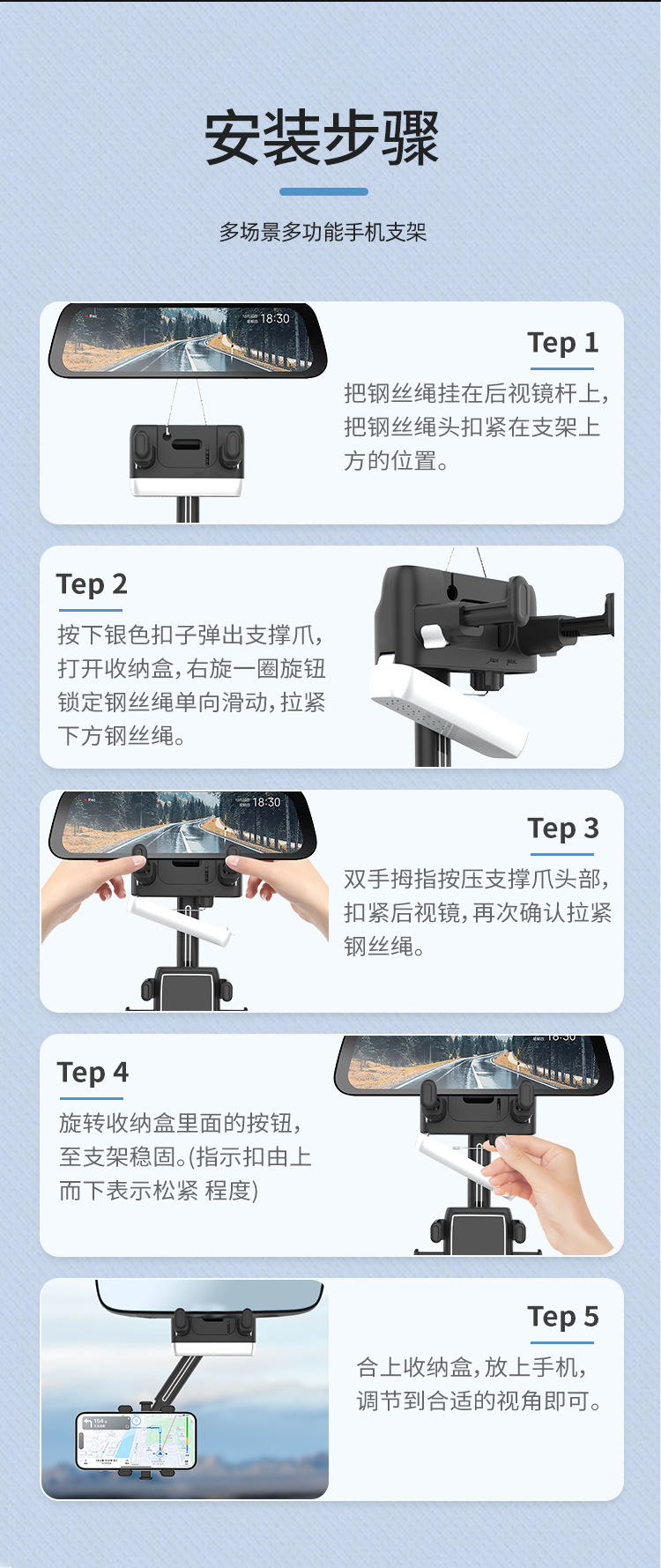 安装步骤

多场景多功能手机支架

18:30

Tep 1

把钢丝绳挂在后视镜杆上，把钢丝绳头扣紧在支架上方的位置。

Tep 2

按下银色扣子弹出支撑爪，打开收纳盒，右旋一圈旋钮锁定钢丝绳单向滑动，拉紧下方钢丝绳。

18:30

Tep 3

双手拇指按压支撑爪头部，扣紧后视镜，再次确认拉紧钢丝绳。

Tep 4

旋转收纳盒里面的按钮，至支架稳固。(指示扣由上而下表示松紧 程度)

Tep 5

合上收纳盒，放上手机，调节到合适的视角即可。