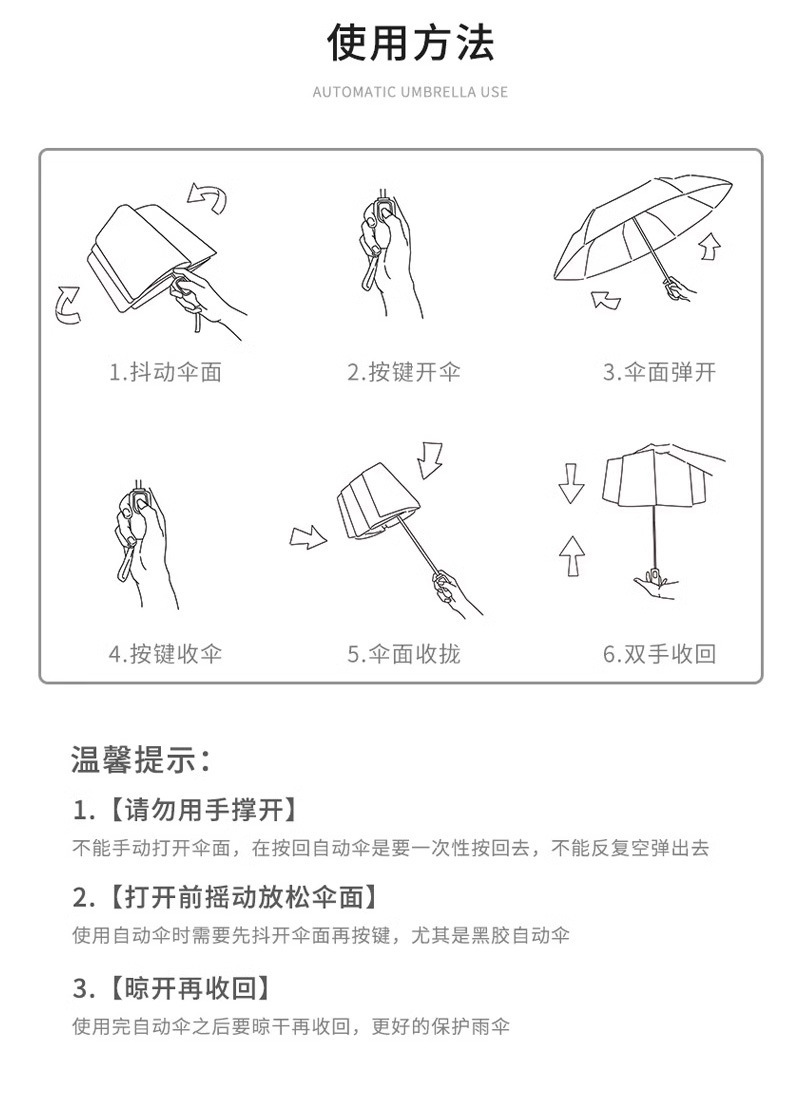 使用方法

AUTOMATIC UMBRELLA USE

1.抖动伞面

2.按键开伞

3.伞面弹开

4.按键收伞

5.伞面收拢

6.双手收回

温馨提示：

1.【请勿用手撑开】

不能手动打开伞面，在按回自动伞是要一次性按回去，不能反复空弹出去

2.【打开前摇动放松伞面】

使用自动伞时需要先抖开伞面再按键，尤其是黑胶自动伞

3.【晾开再收回】

使用完自动伞之后要晾干再收回，更好的保护雨伞