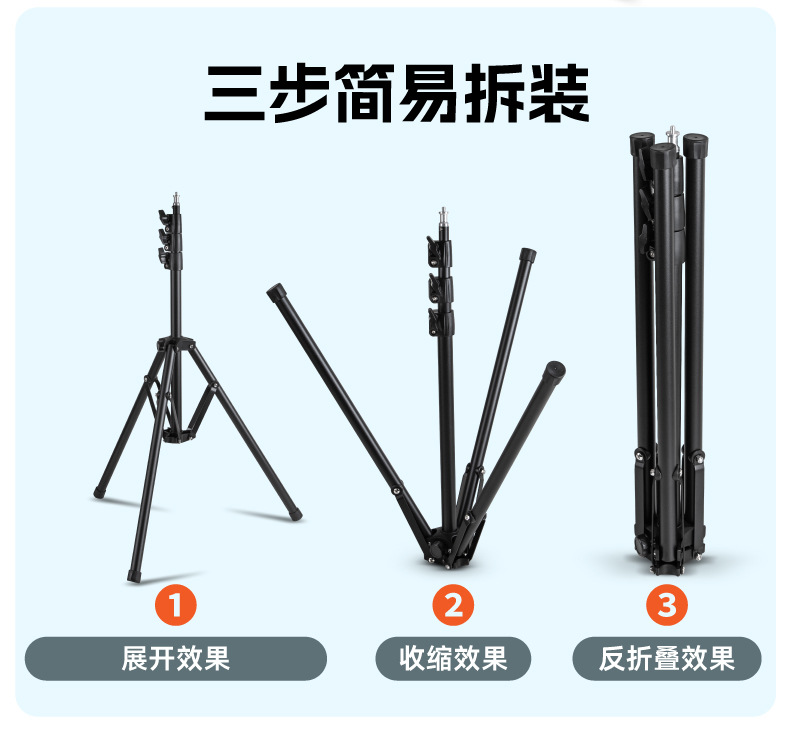 三步简易拆装

1
展开效果

2
收缩效果

3
反折叠效果