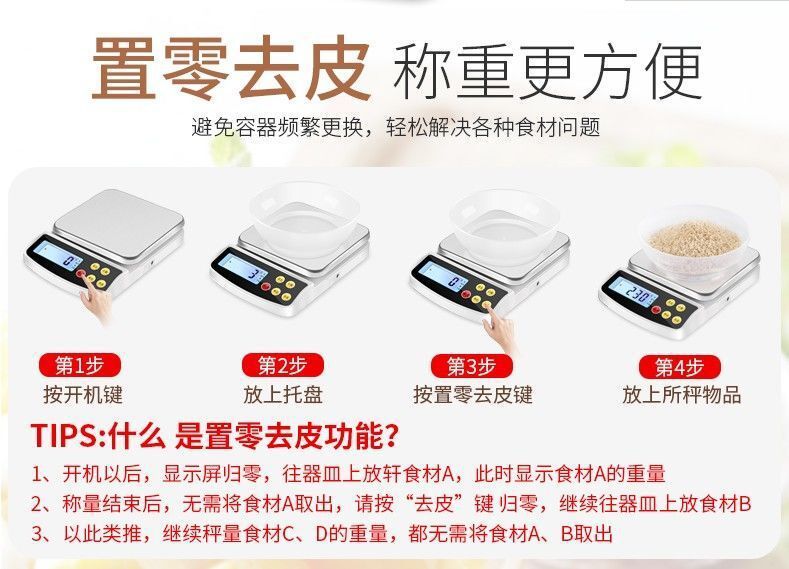 置零去皮 称重更方便

避免容器频繁更换，轻松解决各种食材问题

0

3

0

230

第1步
按开机键

第2步
放上托盘

第3步
按置零去皮键

第4步
放上所秤物品

TIPS:什么 是置零去皮功能？

1、开机以后，显示屏归零，往器皿上放轩食材A，此时显示食材A的重量

2、称量结束后，无需将食材A取出，请按“去皮”键 归零，继续往器皿上放食材B

3、以此类推，继续秤量食材C、D的重量，都无需将食材A、B取出