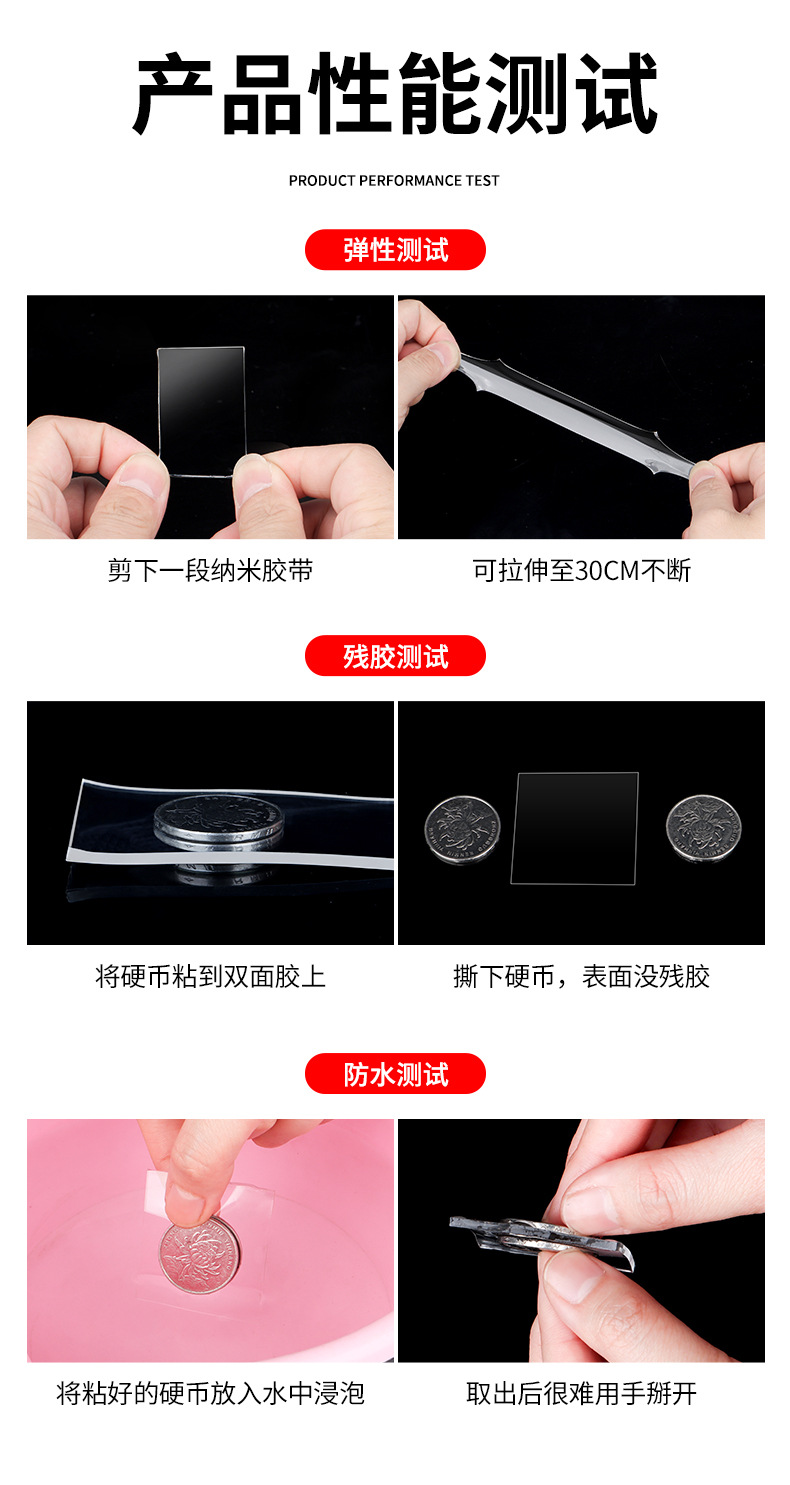 产品性能测试

PRODUCT PERFORMANCE TEST

弹性测试

剪下一段纳米胶带

可拉伸至30CM不断

残胶测试

将硬币粘到双面胶上

撕下硬币，表面没残胶

防水测试

将粘好的硬币放入水中浸泡

取出后很难用手掰开