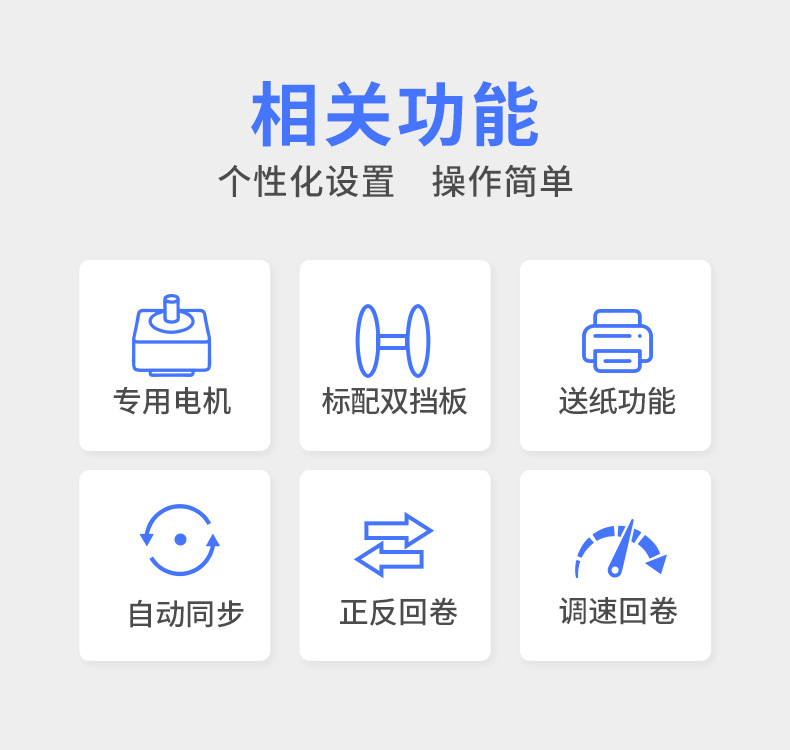 相关功能

个性化设置 操作简单

专用电机

标配双挡板

送纸功能

自动同步

正反回卷

调速回卷