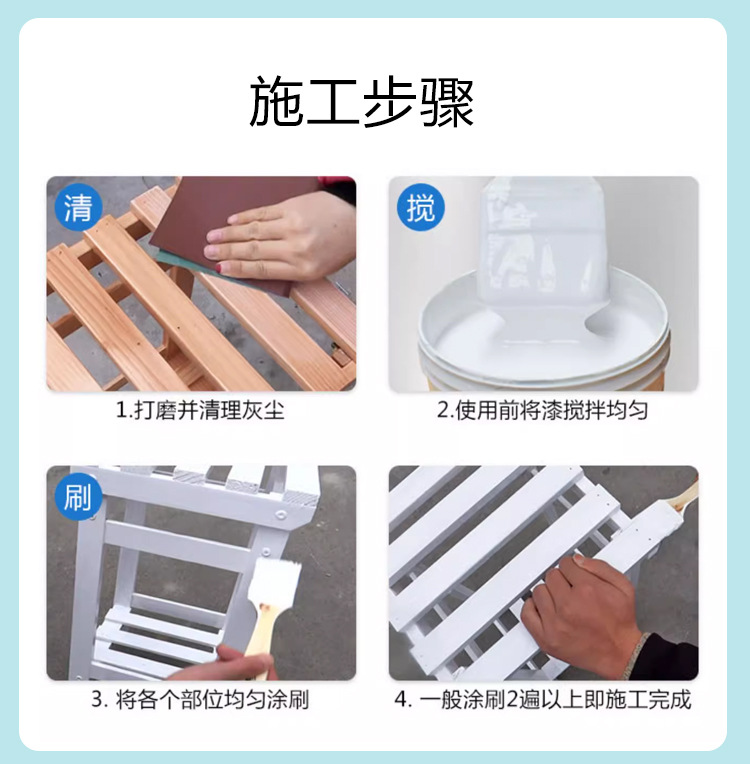 施工步骤

清

1.打磨并清理灰尘

搅

2.使用前将漆搅拌均匀

刷

3. 将各个部位均匀涂刷

4. 一般涂刷2遍以上即施工完成