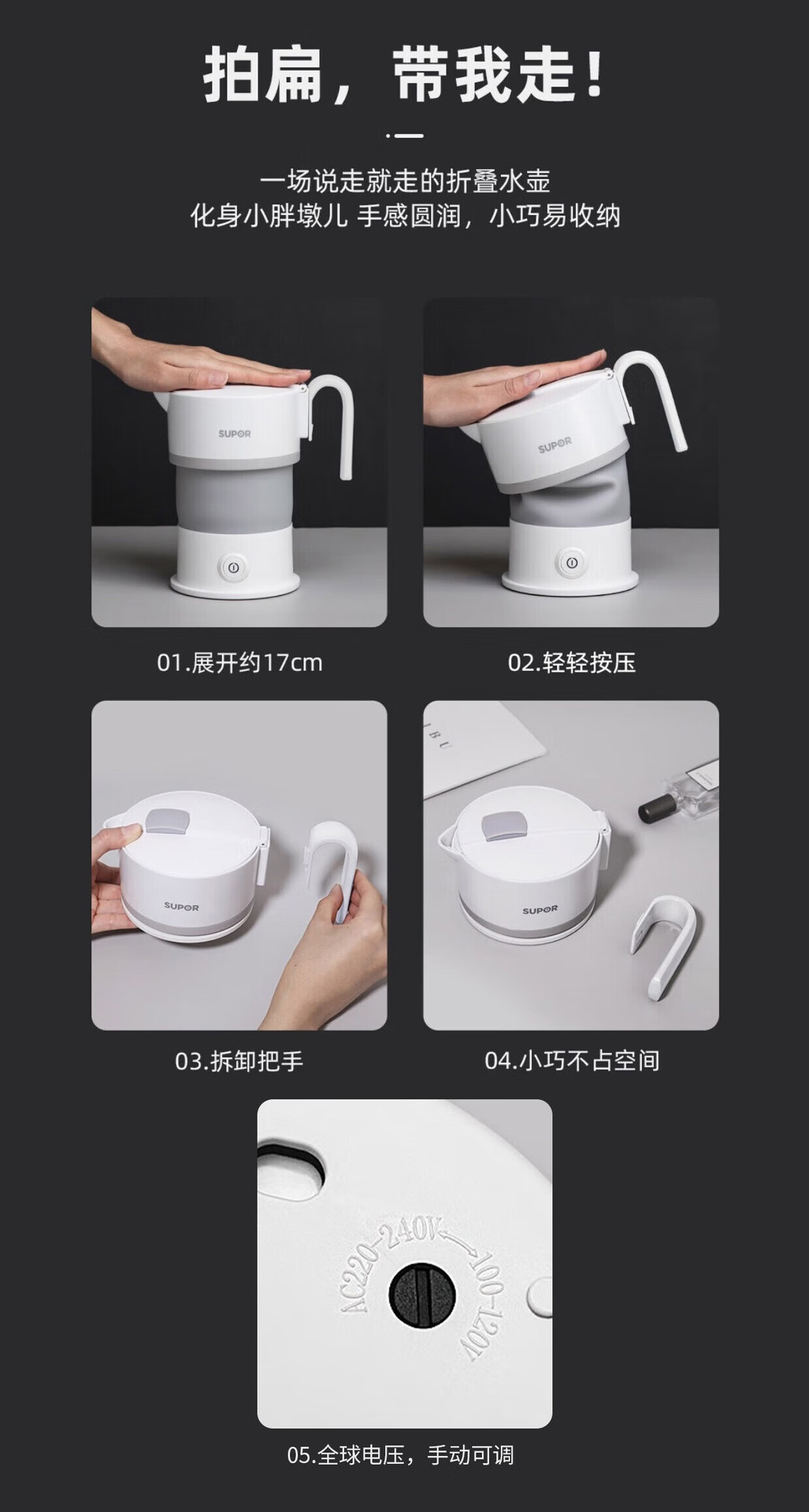 拍扁，带我走！

一场说走就走的折叠水壶
化身小胖墩儿 手感圆润，小巧易收纳

SUPOR

SUPOR

01.展开约17cm

02.轻轻按压

SUPOR

SUPOR

03.拆卸把手

04.小巧不占空间

AC220-240V 100-120V

05.全球电压，手动可调