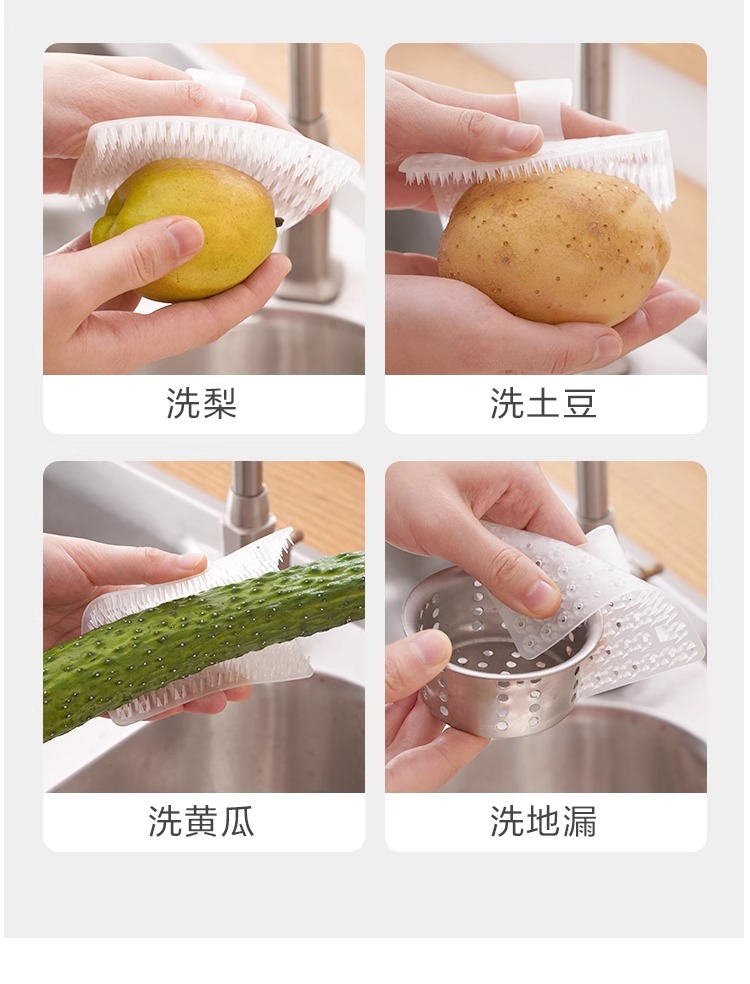 洗梨

洗土豆

洗黄瓜

洗地漏