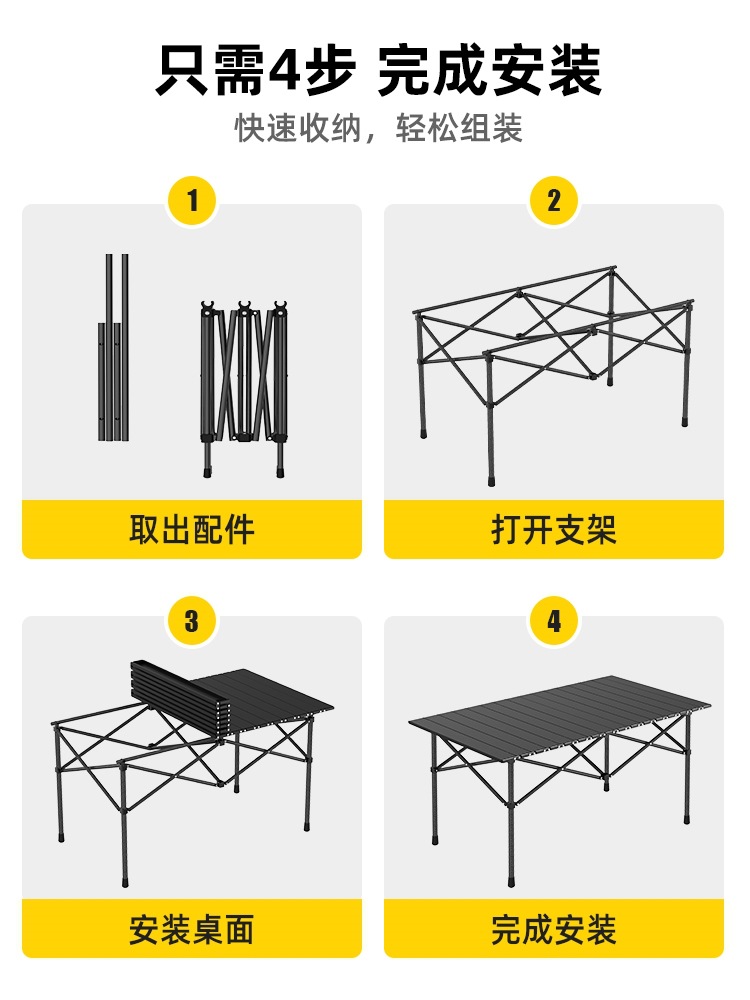 只需4步 完成安装

快速收纳，轻松组装

1

取出配件

2

打开支架

3

安装桌面

4

完成安装