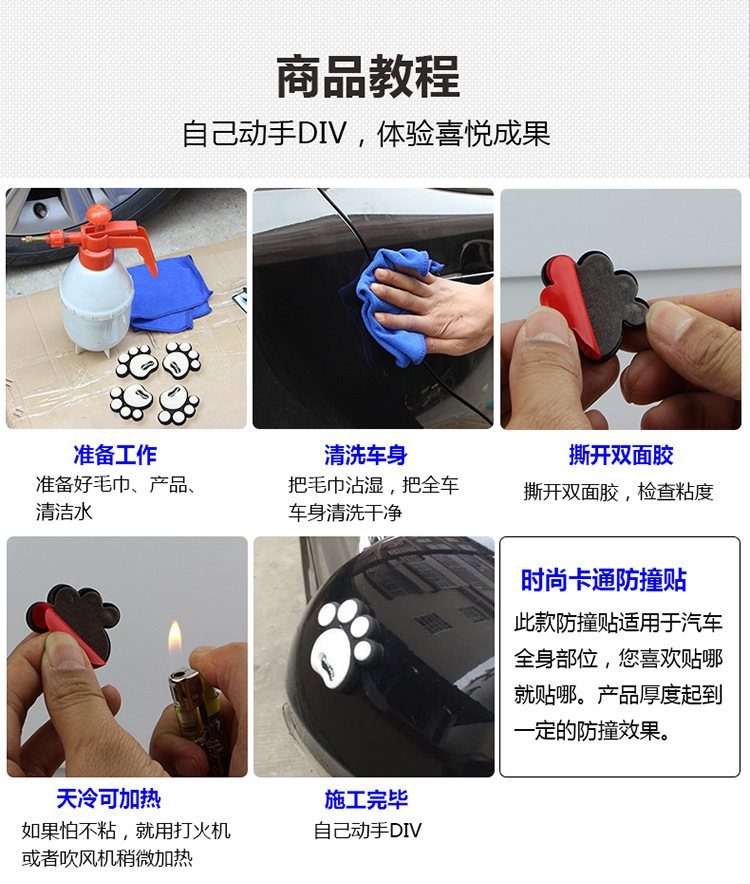 商品教程

自己动手DIV，体验喜悦成果

准备工作
准备好毛巾、产品、清洁水

清洗车身
把毛巾沾湿，把全车车身清洗干净

撕开双面胶
撕开双面胶，检查粘度

天冷可加热
如果怕不粘，就用打火机或者吹风机稍微加热

施工完毕
自己动手DIV

时尚卡通防撞贴
此款防撞贴适用于汽车全身部位，您喜欢贴哪就贴哪。产品厚度起到一定的防撞效果。