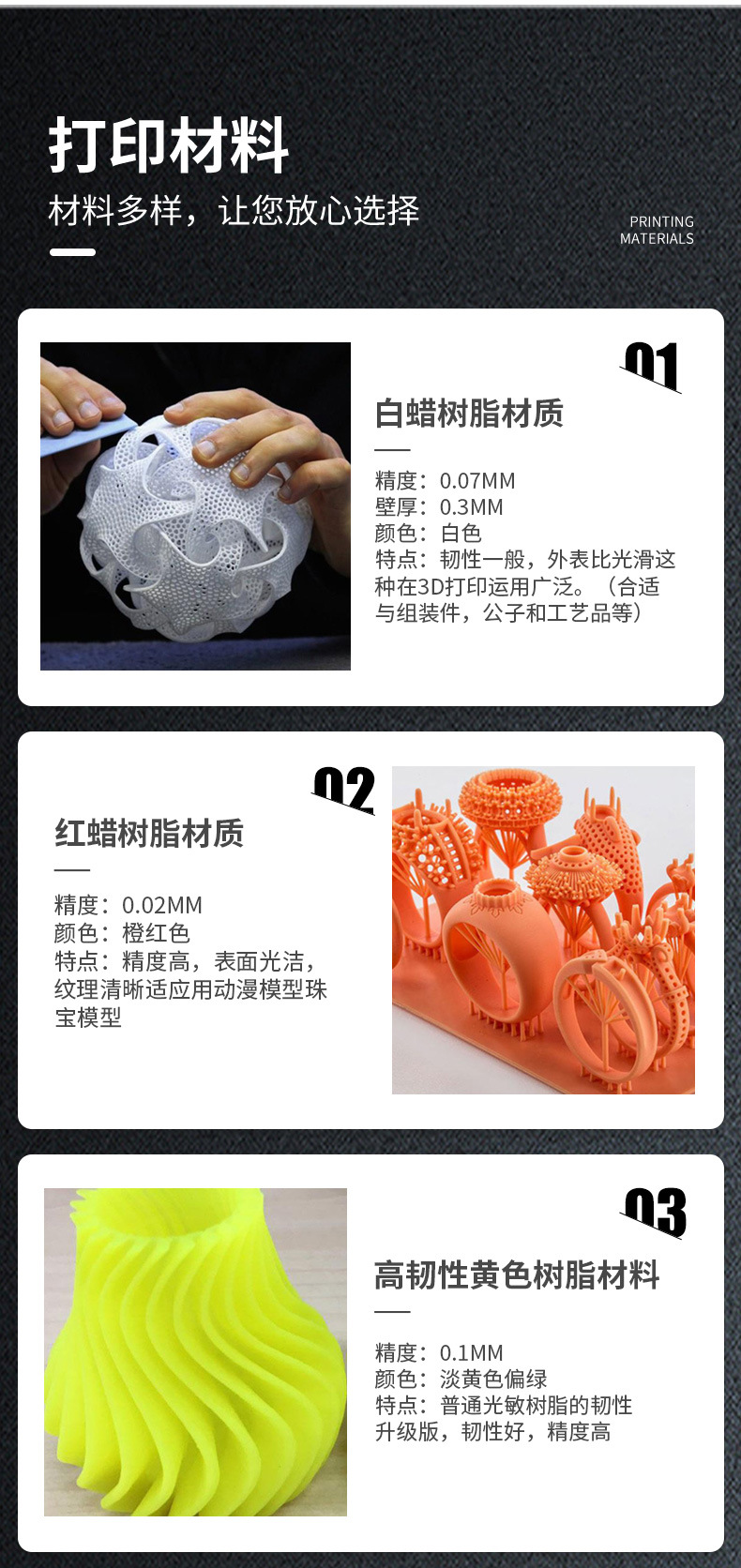 打印材料

材料多样，让您放心选择

PRINTING MATERIALS

01

白蜡树脂材质

精度：0.07MM
壁厚：0.3MM
颜色：白色
特点：韧性一般，外表比光滑这种在3D打印运用广泛。（合适与组装件，公子和工艺品等）

02

红蜡树脂材质

精度：0.02MM
颜色：橙红色
特点：精度高，表面光洁，纹理清晰适应用动漫模型珠宝模型

03

高韧性黄色树脂材料

精度：0.1MM
颜色：淡黄色偏绿
特点：普通光敏树脂的韧性升级版，韧性好，精度高