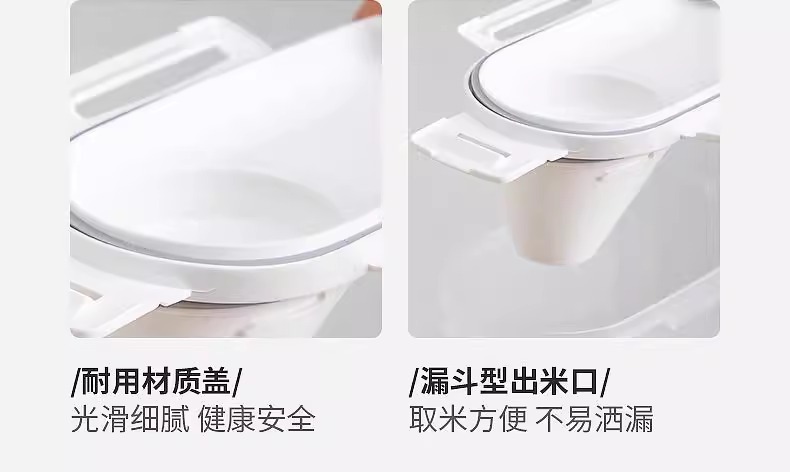 /耐用材质盖/
光滑细腻 健康安全

/漏斗型出米口/
取米方便 不易洒漏