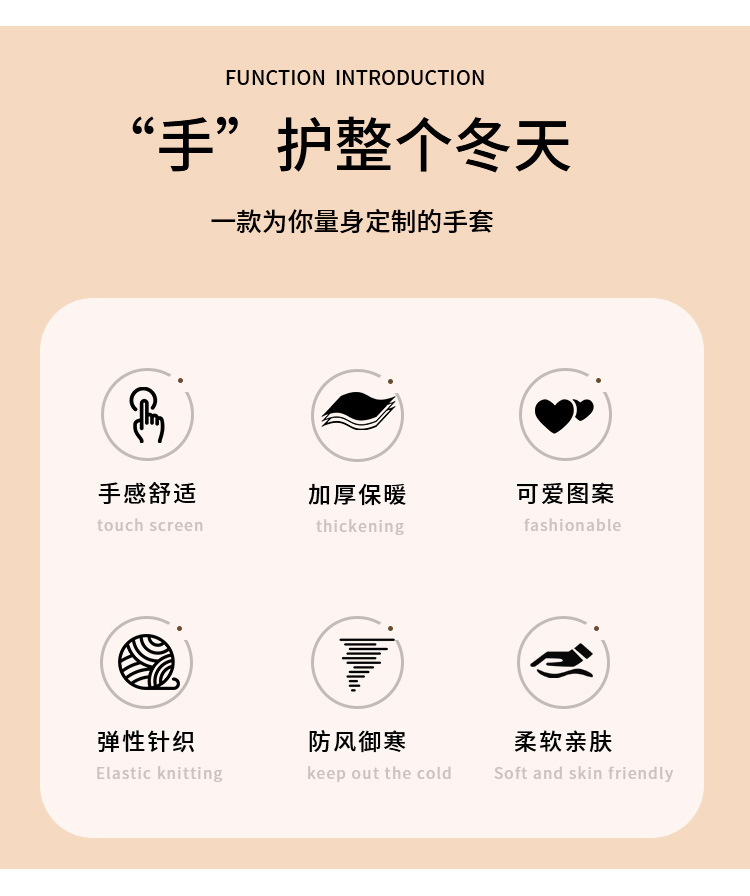 FUNCTION INTRODUCTION

“手”护整个冬天

一款为你量身定制的手套

手感舒适
touch screen

加厚保暖
thickening

可爱图案
fashionable

弹性针织
Elastic knitting

防风御寒
keep out the cold

柔软亲肤
Soft and skin friendly