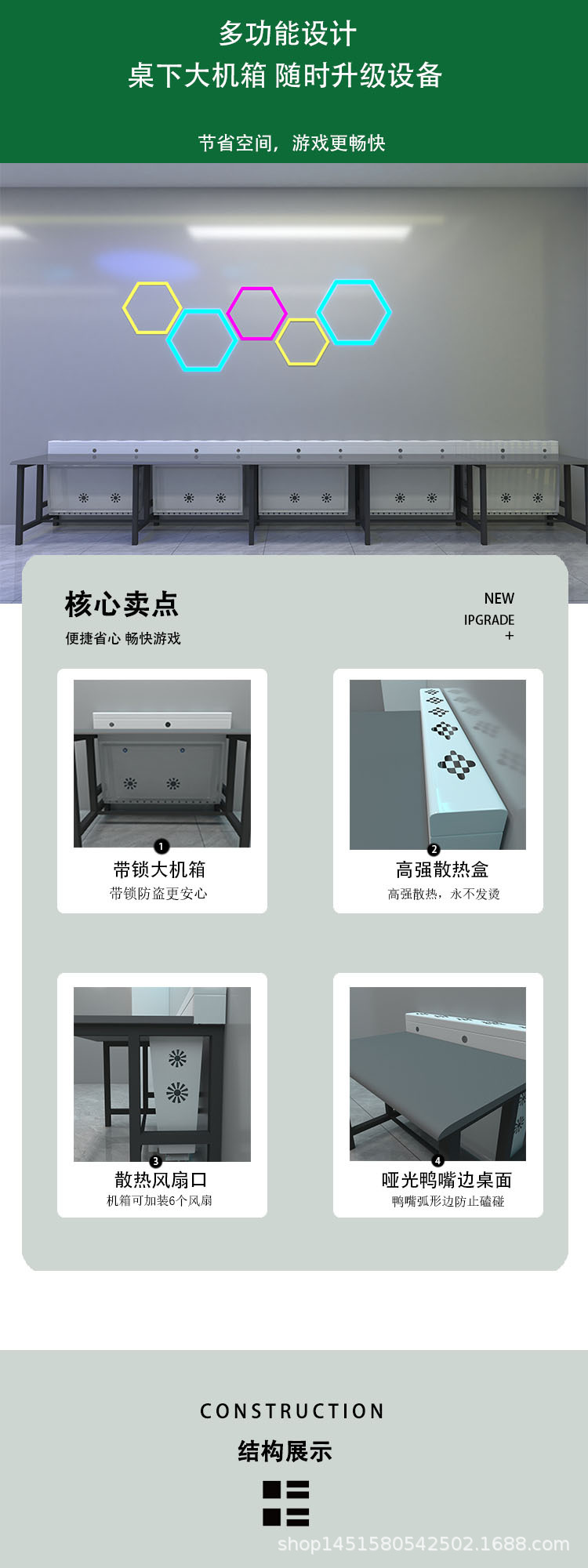 多功能设计
桌下大机箱 随时升级设备

节省空间，游戏更畅快

核心卖点
便捷省心 畅快游戏

NEW
IPGRADE
+

1
带锁大机箱
带锁防盗更安心

2
高强散热盒
高强散热，永不发烫

3
散热风扇口
机箱可加装6个风扇

4
哑光鸭嘴边桌面
鸭嘴弧形边防止磕碰

CONSTRUCTION
结构展示

shop1451580542502.1688.com